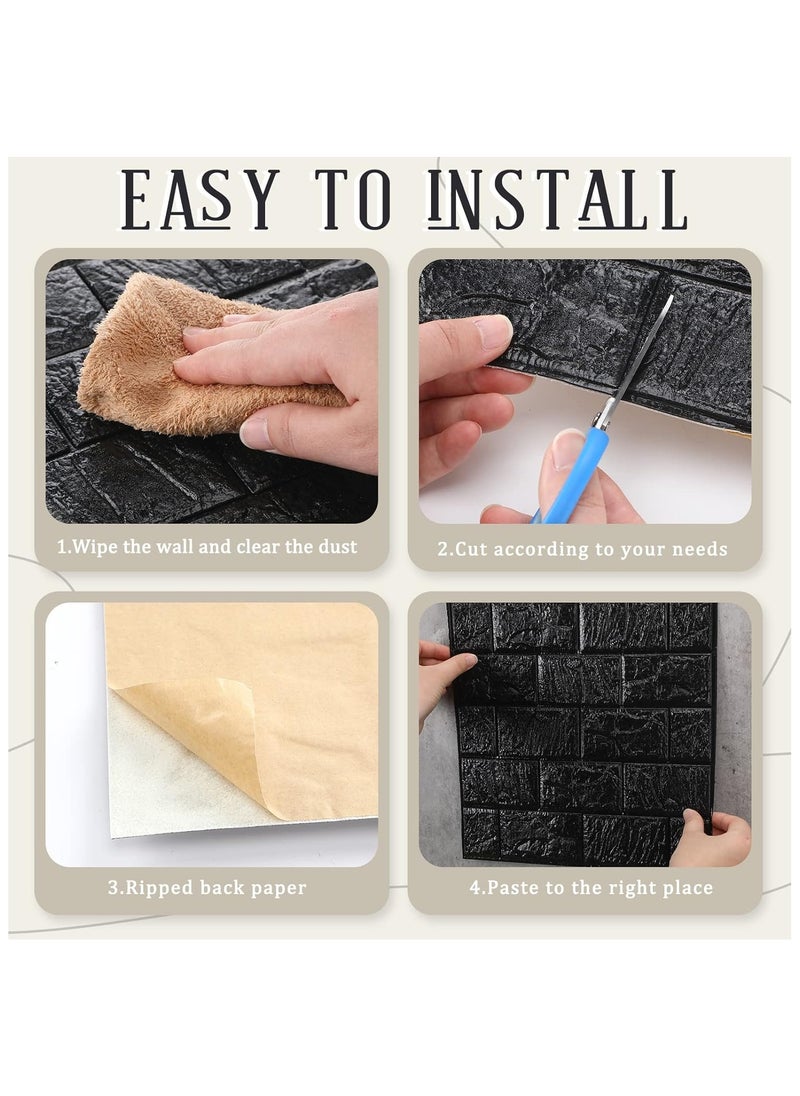 EASY TO INSTALL

1.Wipe the wall and clear the dust

2.Cut according to your needs

3.Ripped back paper

4.Paste to the right place