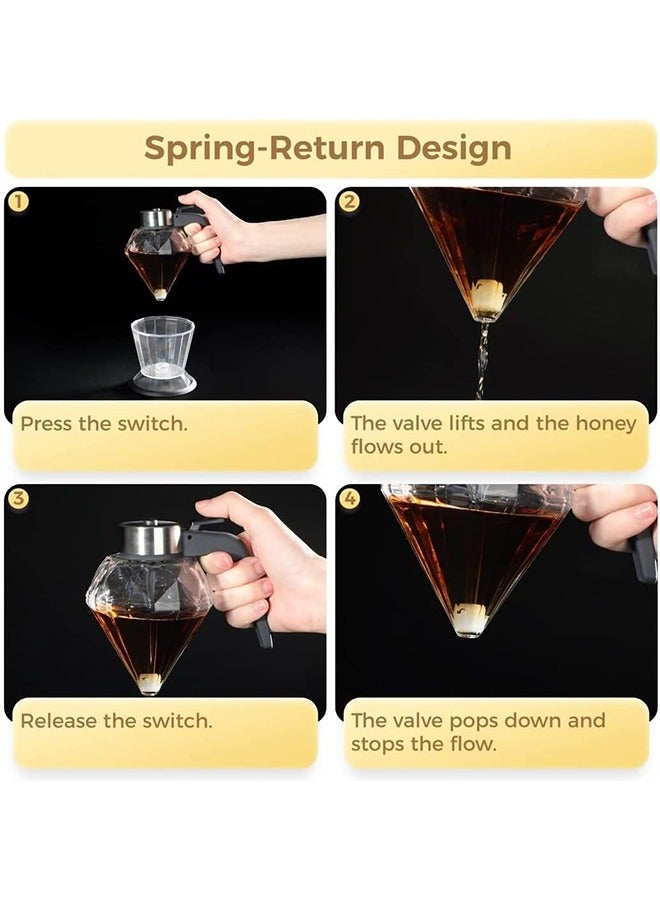 Spring-Return Design

1

Press the switch.

2

The valve lifts and the honey flows out.

3

Release the switch.

4

The valve pops down and stops the flow.