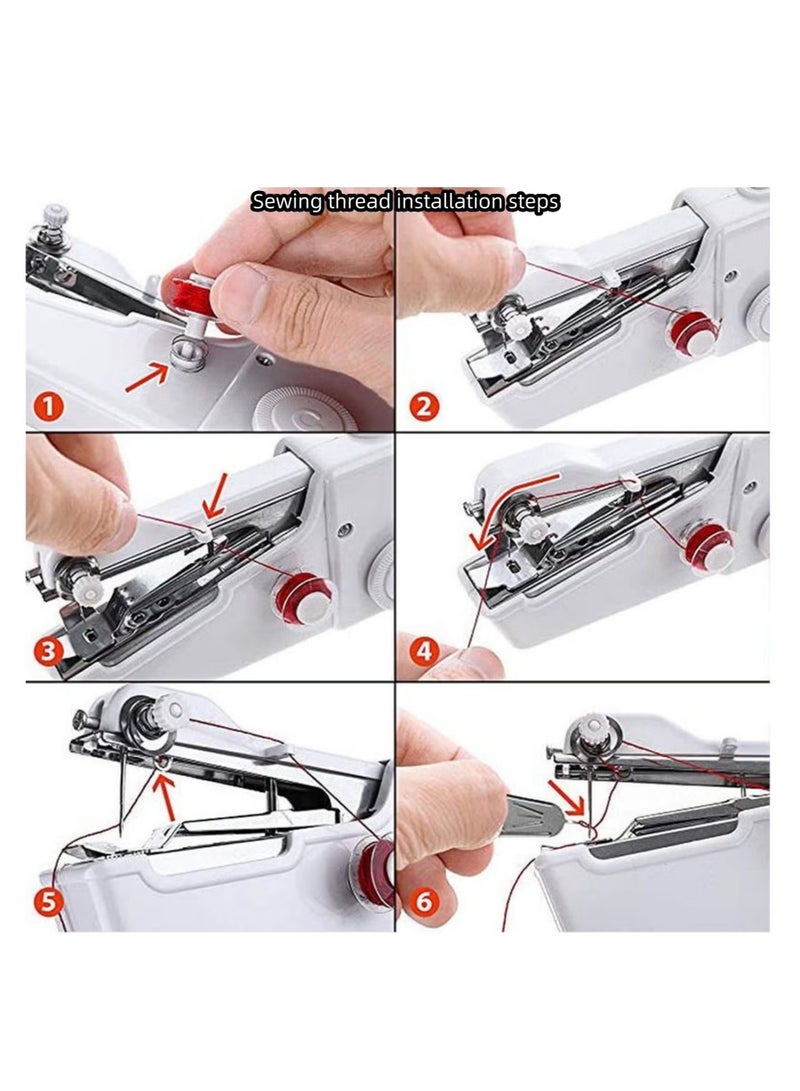 Sewing thread installation steps

1

2

3

4

5

6