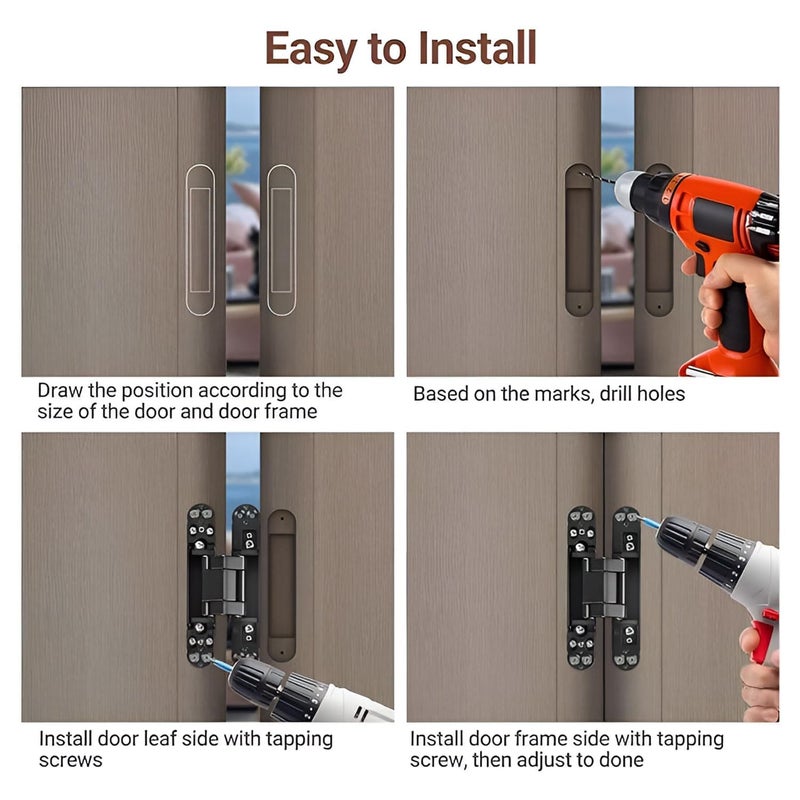 Easy to Install

Draw the position according to the size of the door and door frame

Based on the marks, drill holes

Install door leaf side with tapping screws

Install door frame side with tapping screw, then adjust to done