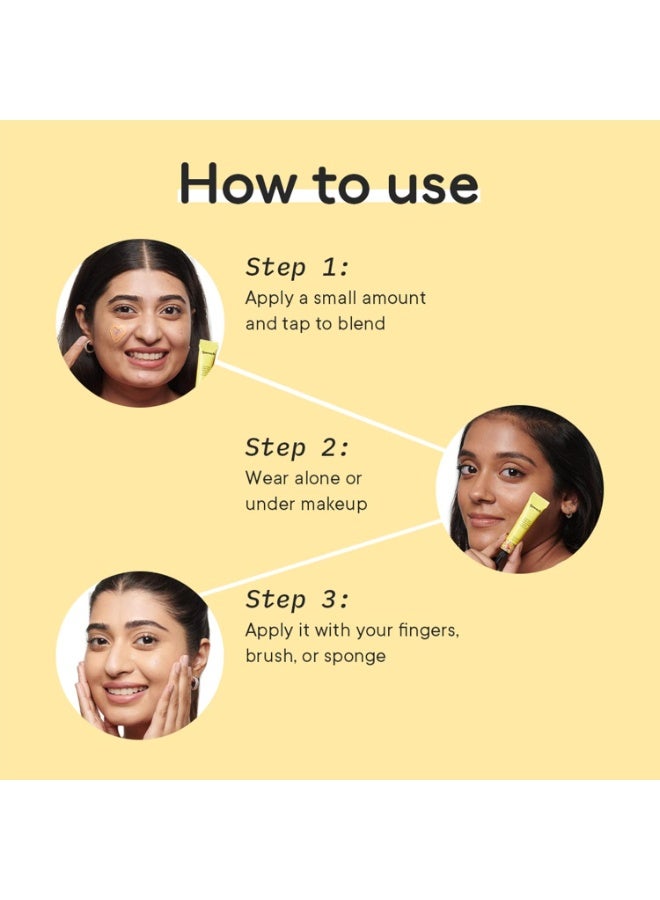 How to use

Step 1:
Apply a small amount and tap to blend

Step 2:
Wear alone or under makeup

Step 3:
Apply it with your fingers, brush, or sponge