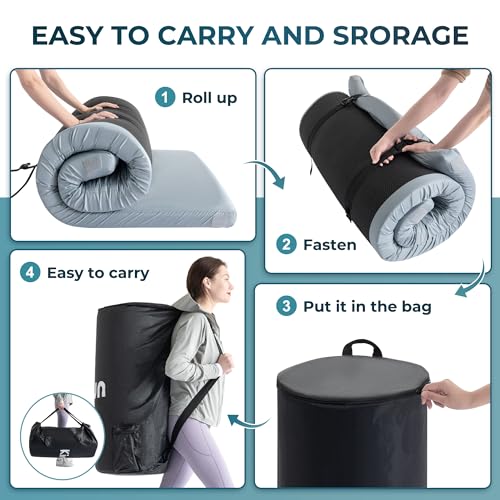 EASY TO CARRY AND SRORAGE

1 Roll up

2 Fasten

3 Put it in the bag

4 Easy to carry