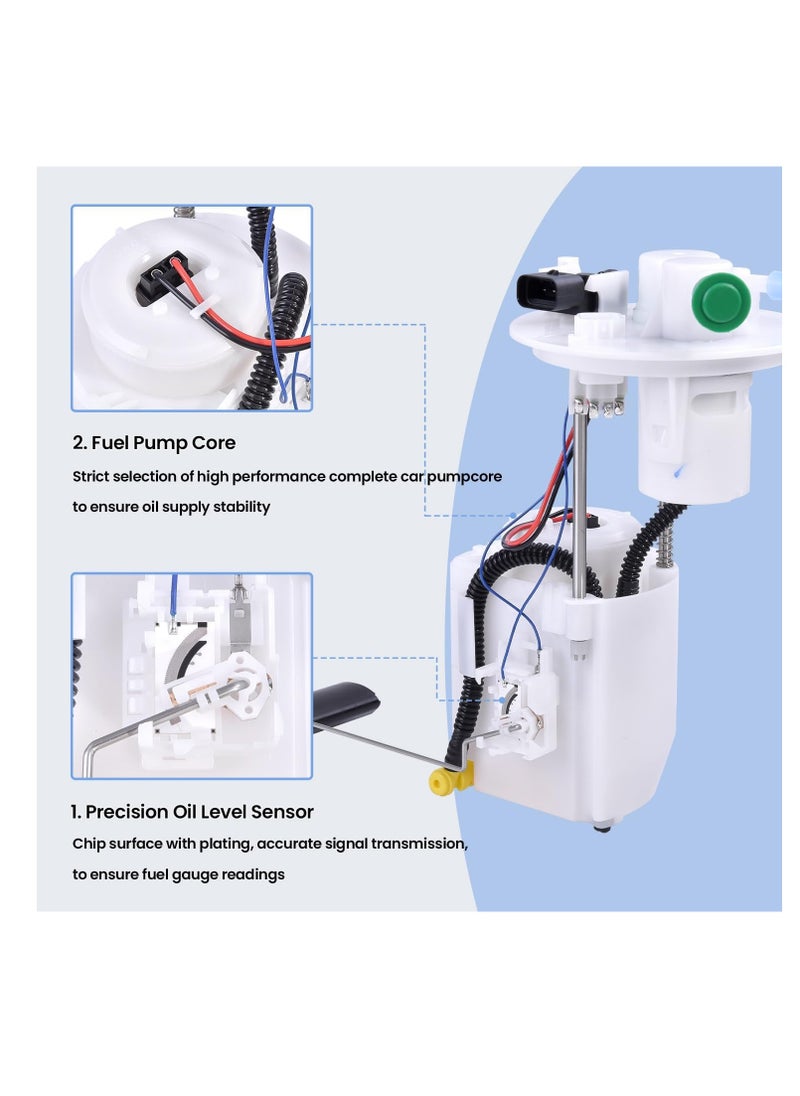 2. Fuel Pump Core

Strict selection of high performance complete car pumpcore to ensure oil supply stability

1. Precision Oil Level Sensor

Chip surface with plating, accurate signal transmission, to ensure fuel gauge readings