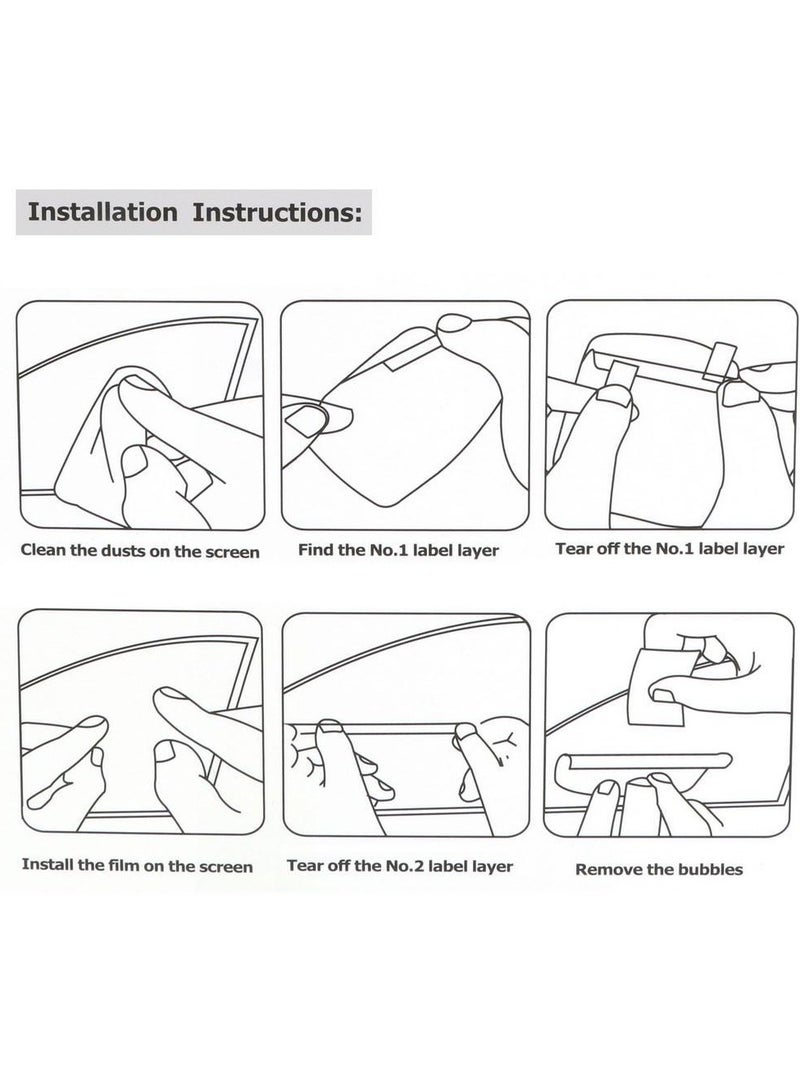 Installation Instructions:

Clean the dusts on the screen

Find the No.1 label layer

Tear off the No.1 label layer

Install the film on the screen

Tear off the No.2 label layer

Remove the bubbles