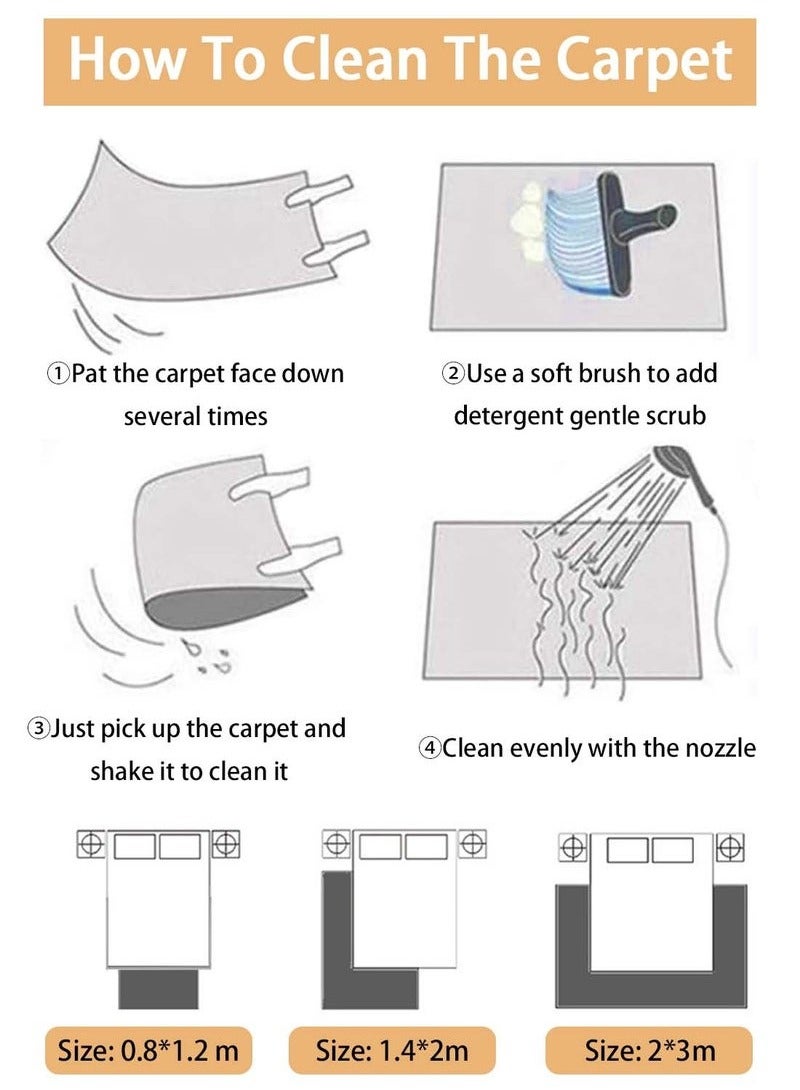 How To Clean The Carpet

①Pat the carpet face down several times

②Use a soft brush to add detergent gentle scrub

③Just pick up the carpet and shake it to clean it

④Clean evenly with the nozzle

Size: 0.8*1.2 m

Size: 1.4*2m

Size: 2*3m