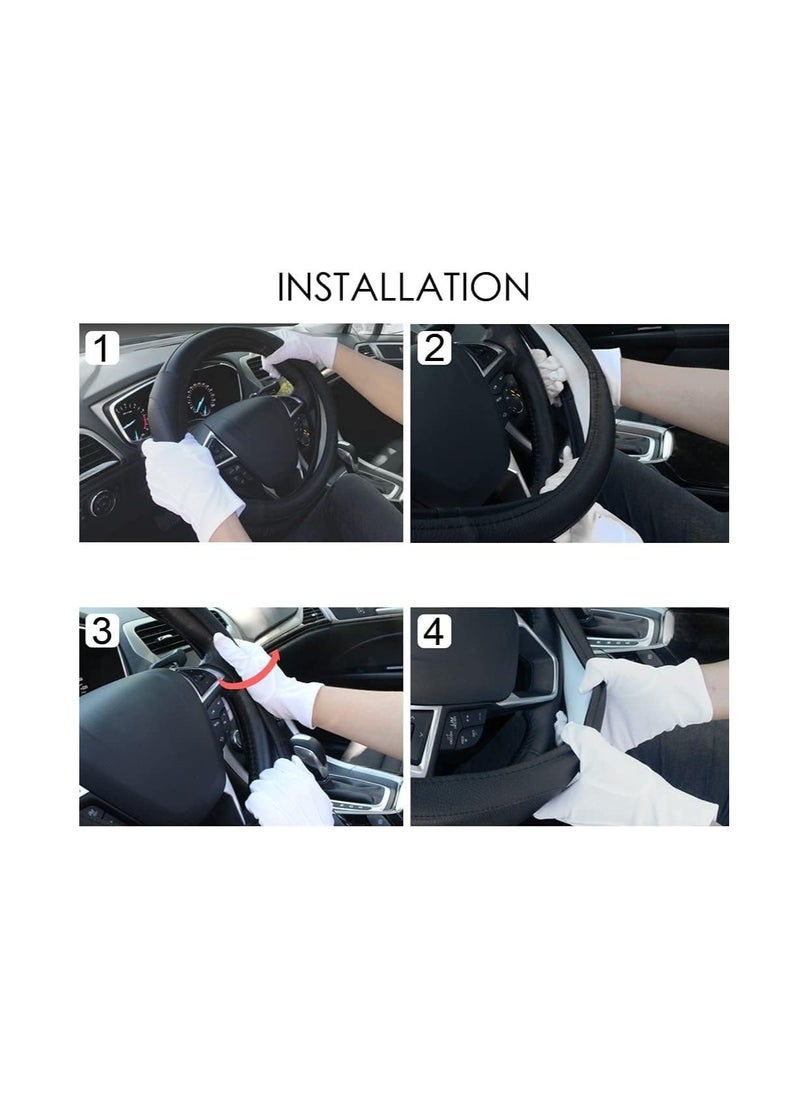 INSTALLATION

1

2

3

4