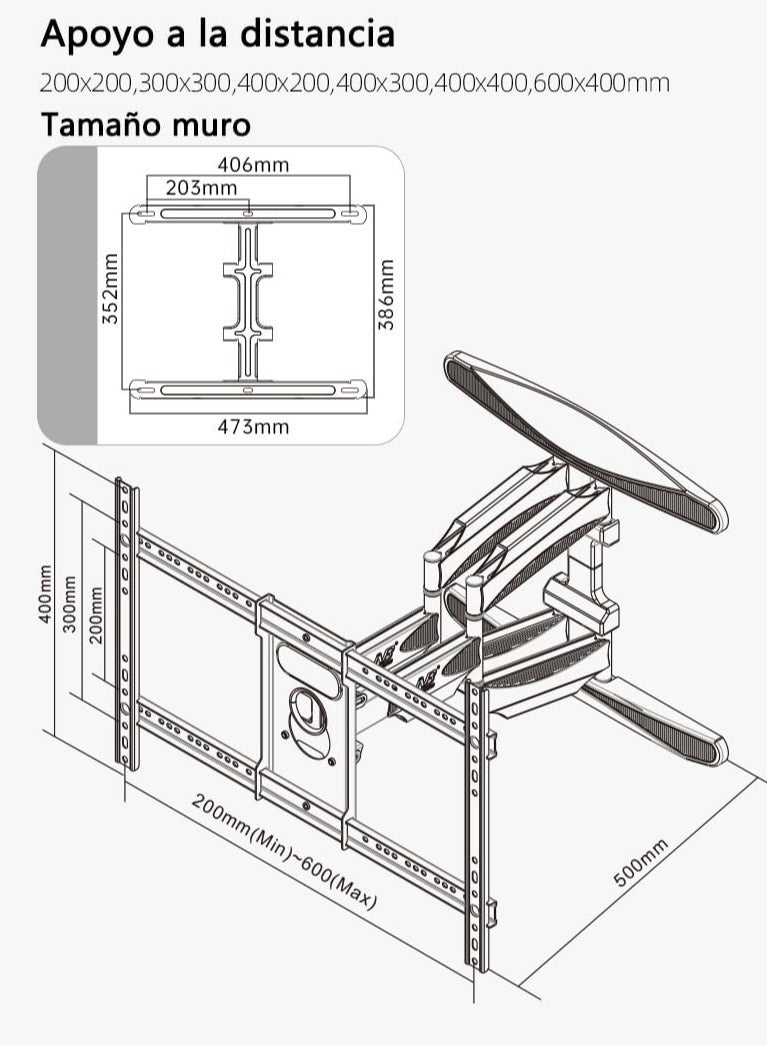 Apoyo a la distancia

200x200,300x300,400x200,400x300,400x400,600x400mm

Tamaño muro

406mm

203mm

352mm

386mm

473mm

400mm

300mm

200mm

NB

NB

200mm(Min)~600(Max)

500mm