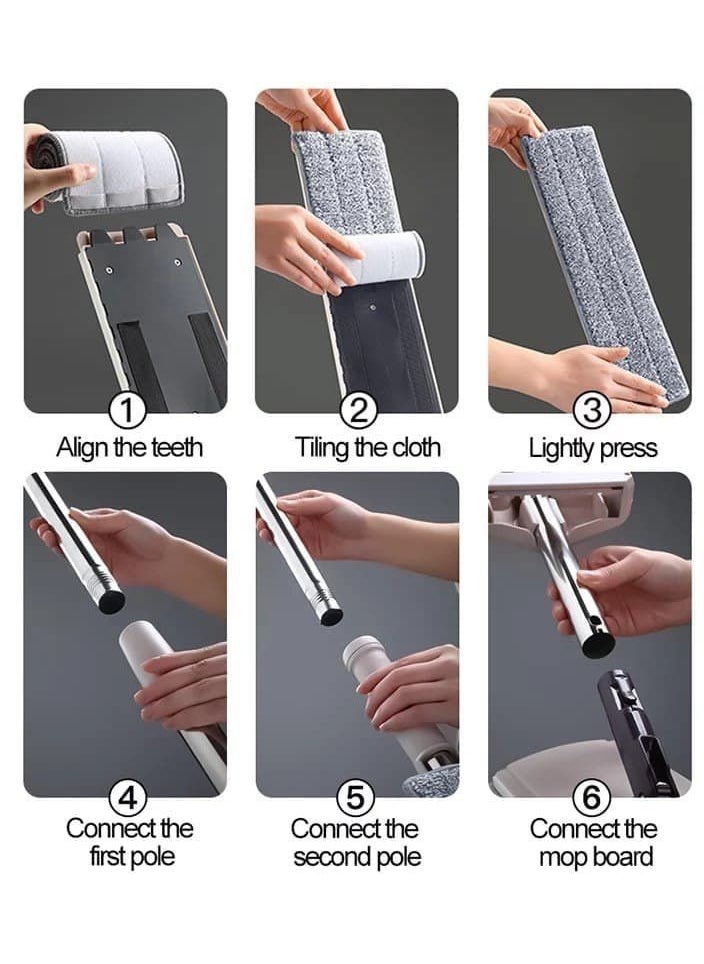 1
Align the teeth

2
Tiling the cloth

3
Lightly press

4
Connect the first pole

5
Connect the second pole

6
Connect the mop board