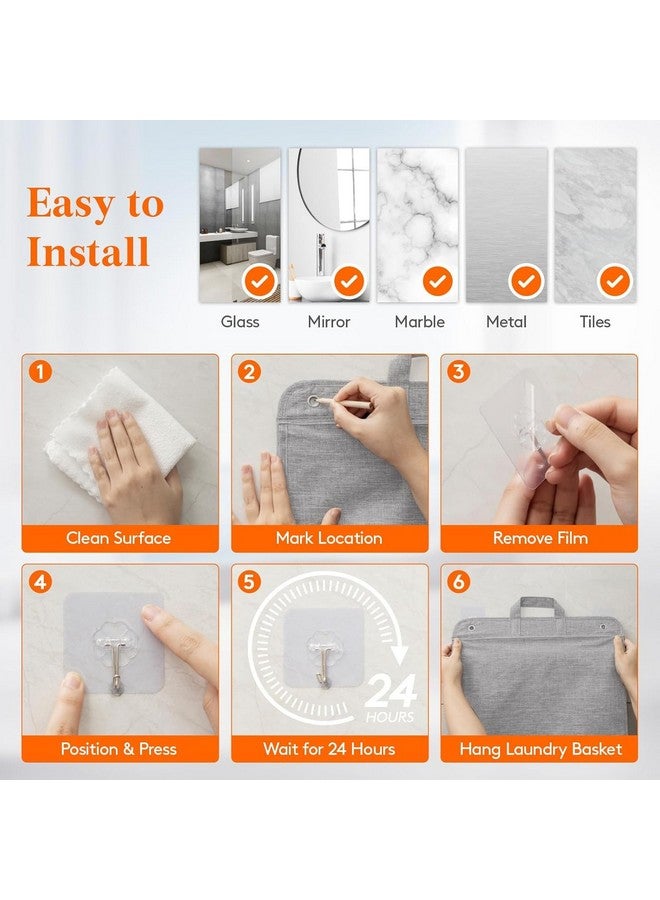 Easy to Install

Glass
Mirror
Marble
Metal
Tiles

1
Clean Surface

2
Mark Location

3
Remove Film

4
Position & Press

5
24
HOURS
Wait for 24 Hours

6
Hang Laundry Basket