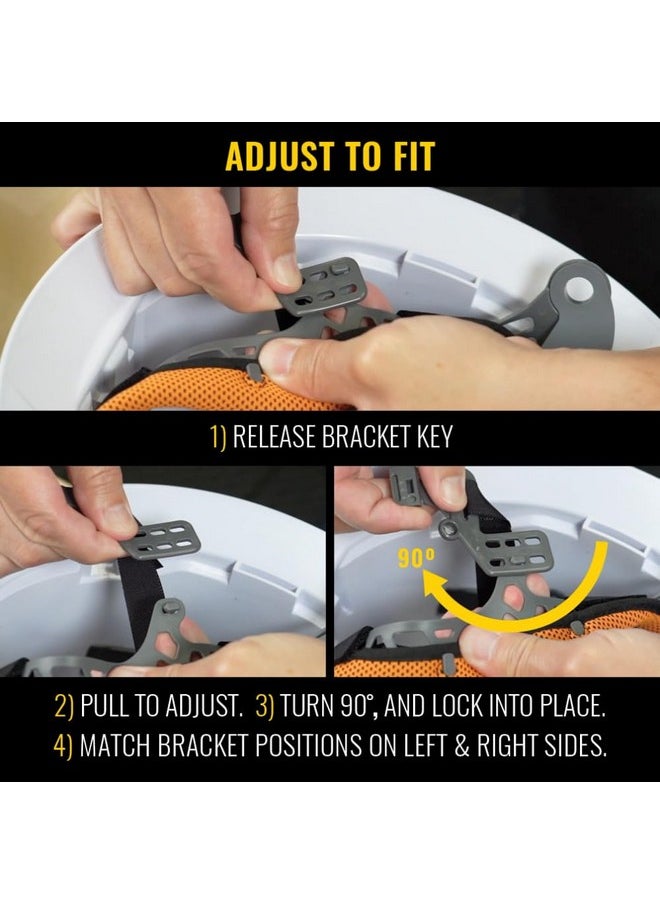 ADJUST TO FIT

1) RELEASE BRACKET KEY

90°

2) PULL TO ADJUST. 3) TURN 90°, AND LOCK INTO PLACE.
4) MATCH BRACKET POSITIONS ON LEFT & RIGHT SIDES.