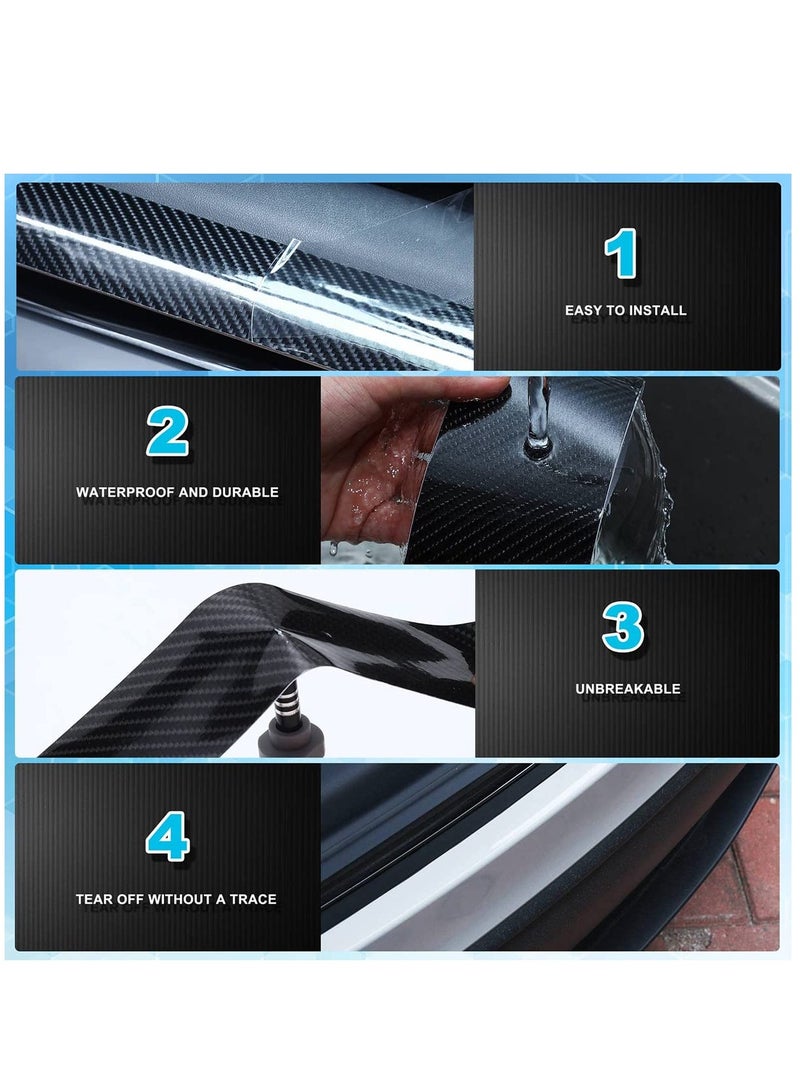 1

EASY TO INSTALL

2

WATERPROOF AND DURABLE

3

UNBREAKABLE

4

TEAR OFF WITHOUT A TRACE