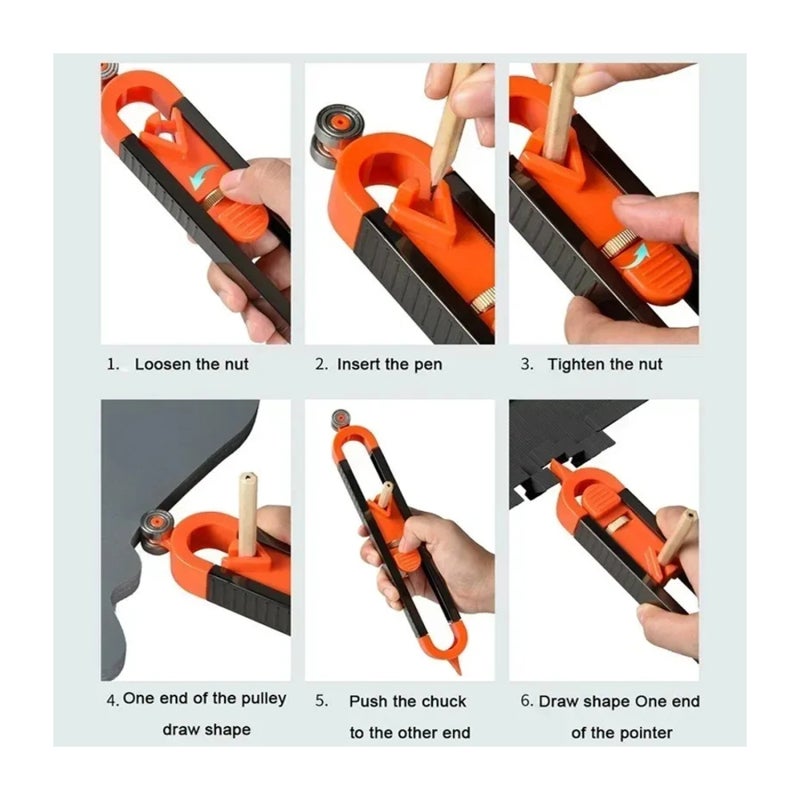 1. Loosen the nut

2. Insert the pen

3. Tighten the nut

4. One end of the pulley draw shape

5. Push the chuck to the other end

6. Draw shape One end of the pointer