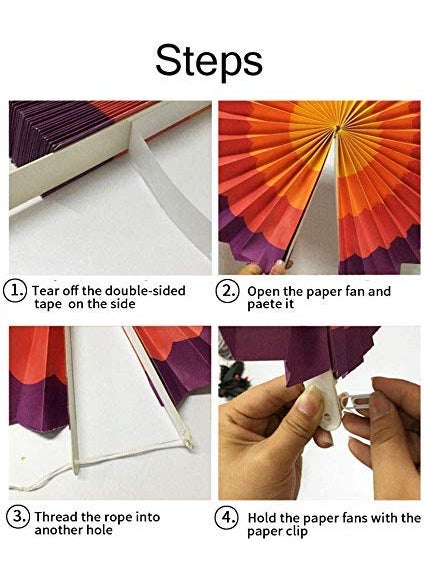 Steps

1. Tear off the double-sided tape on the side

2. Open the paper fan and paete it

3. Thread the rope into another hole

4. Hold the paper fans with the paper clip