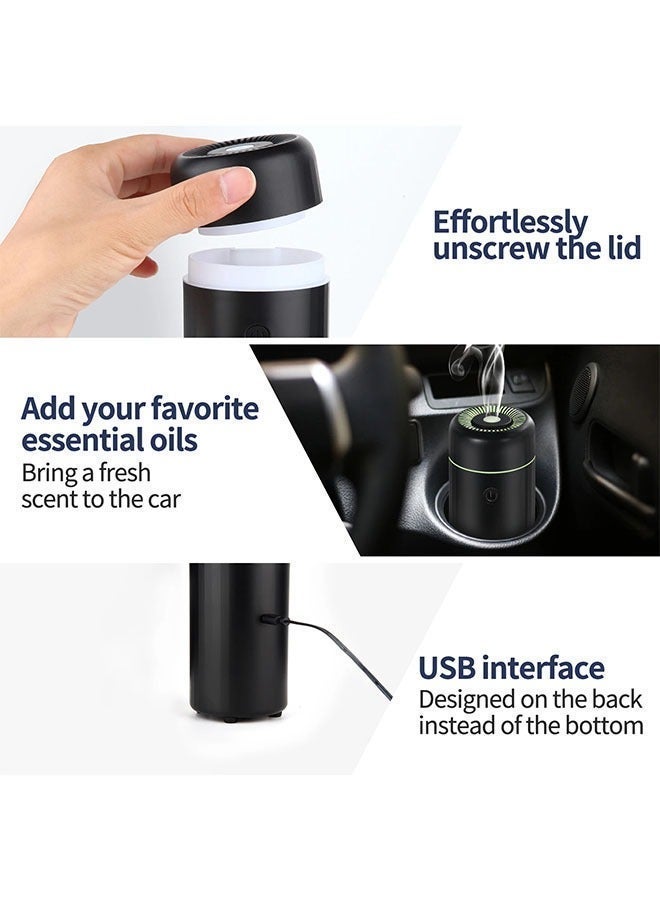 Effortlessly unscrew the lid

Add your favorite essential oils
Bring a fresh scent to the car

USB interface
Designed on the back instead of the bottom