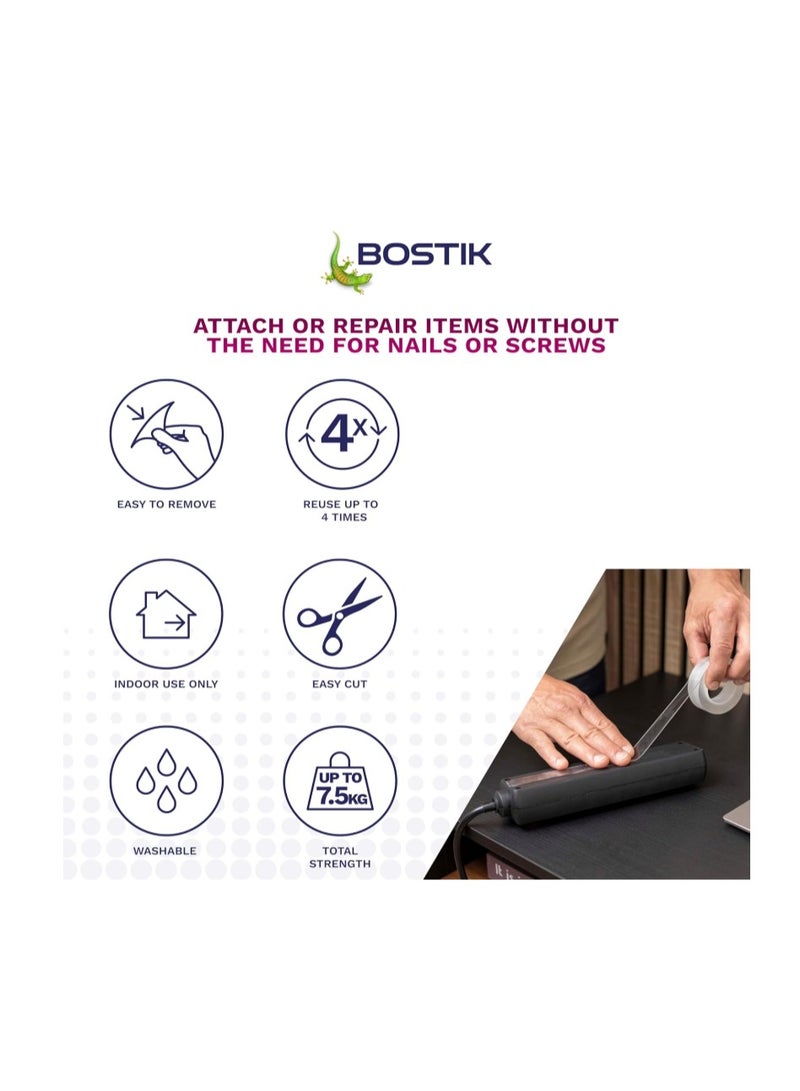 BOSTIK

ATTACH OR REPAIR ITEMS WITHOUT THE NEED FOR NAILS OR SCREWS

EASY TO REMOVE

4X

REUSE UP TO 4 TIMES

INDOOR USE ONLY

EASY CUT

WASHABLE

UP TO 7.5KG

TOTAL STRENGTH