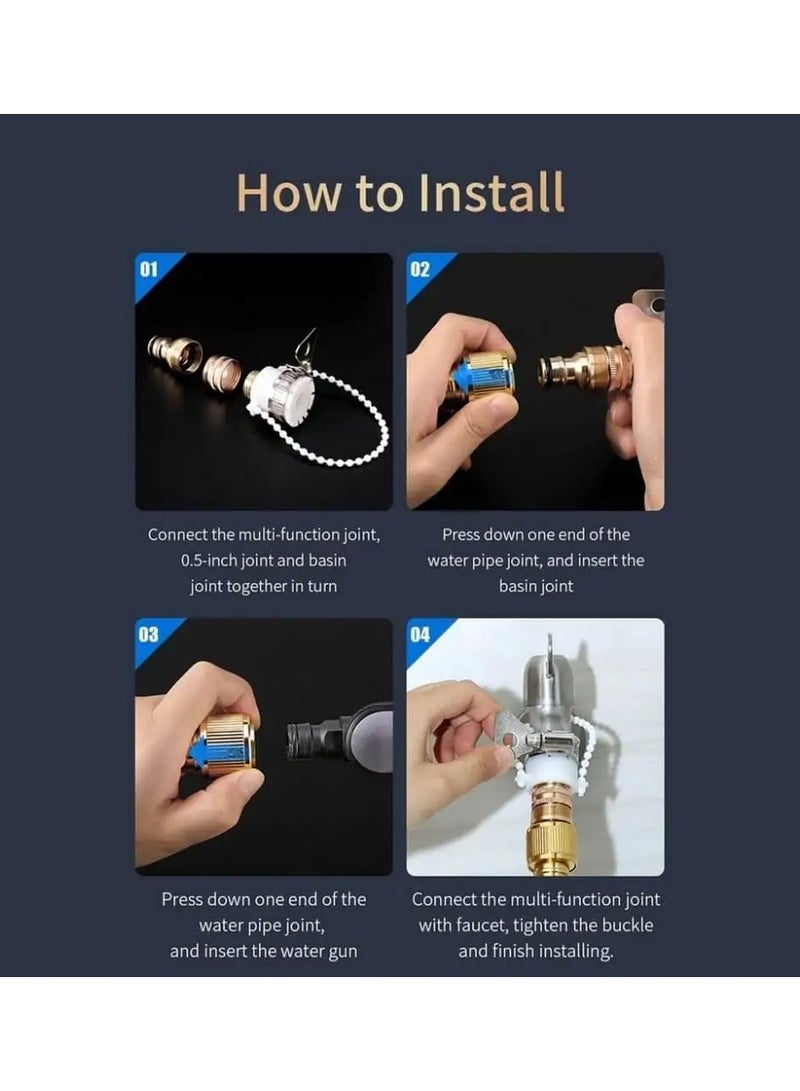 How to Install

01

Connect the multi-function joint, 0.5-inch joint and basin joint together in turn

02

Press down one end of the water pipe joint, and insert the basin joint

03

Press down one end of the water pipe joint, and insert the water gun

04

Connect the multi-function joint with faucet, tighten the buckle and finish installing.