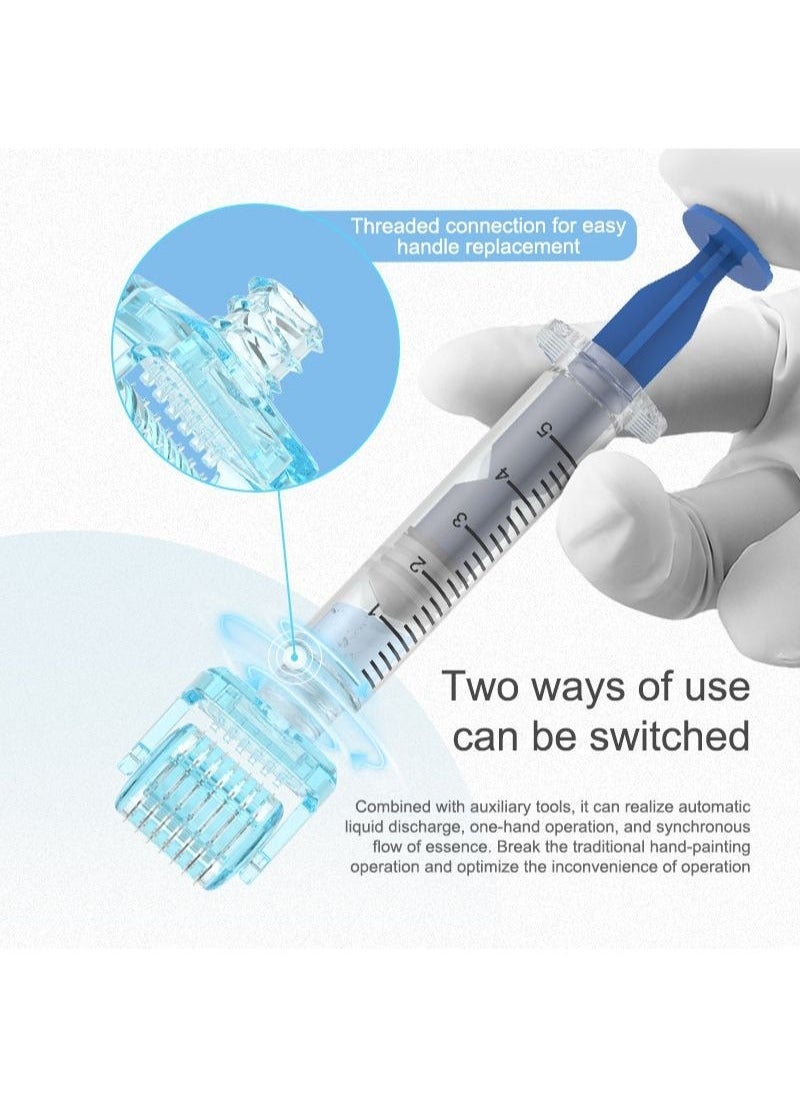 Threaded connection for easy handle replacement

5
4
3
2
1

Two ways of use can be switched

Combined with auxiliary tools, it can realize automatic liquid discharge, one-hand operation, and synchronous flow of essence. Break the traditional hand-painting operation and optimize the inconvenience of operation