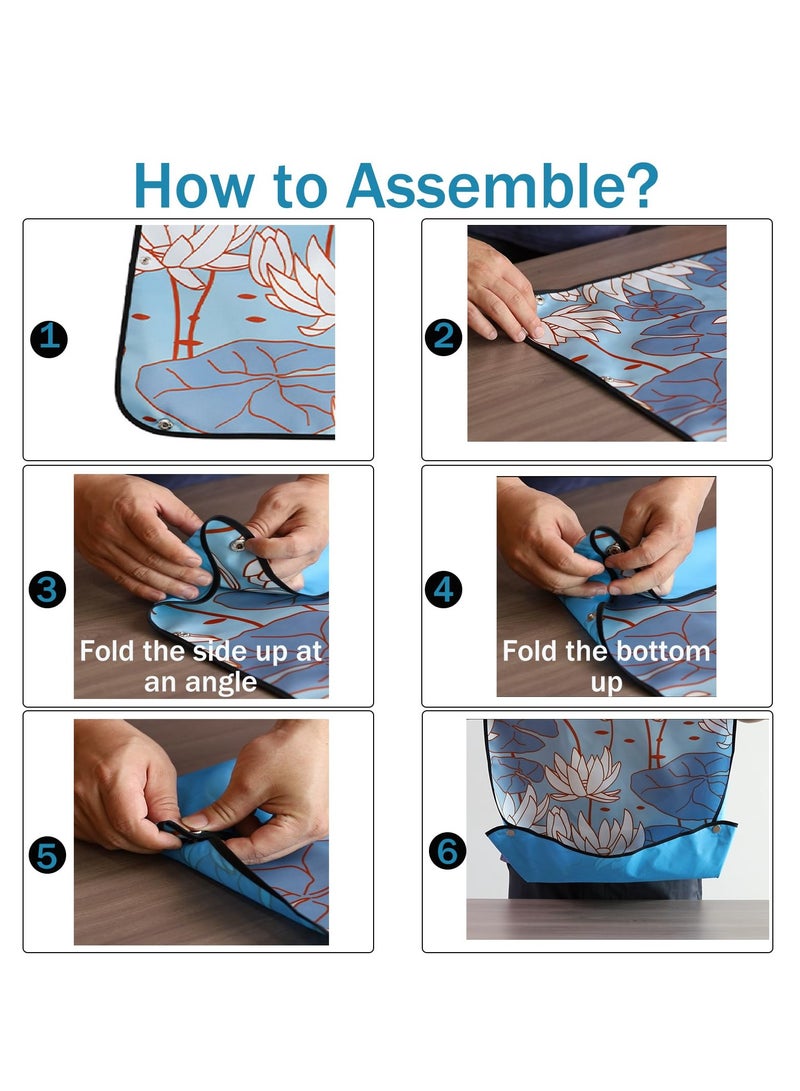 How to Assemble?

1

2

3
Fold the side up at an angle

4
Fold the bottom up

5

6