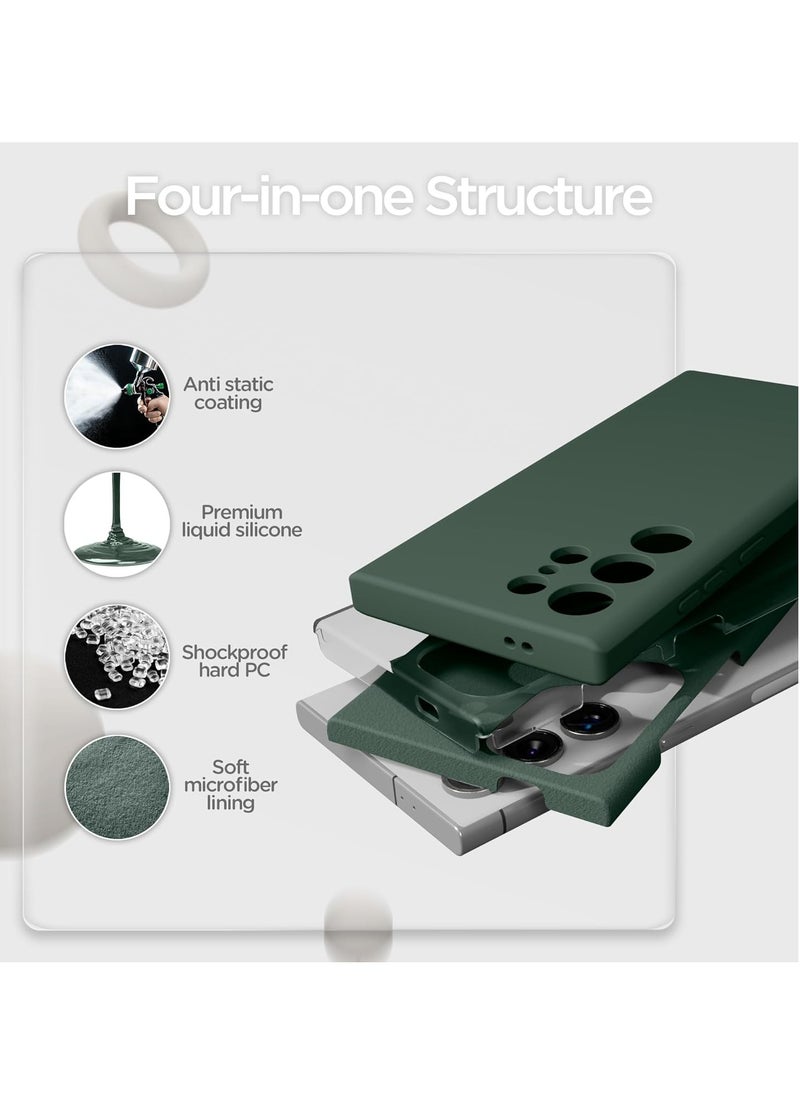 Four-in-one Structure

Anti static coating

Premium liquid silicone

Shockproof hard PC

Soft microfiber lining