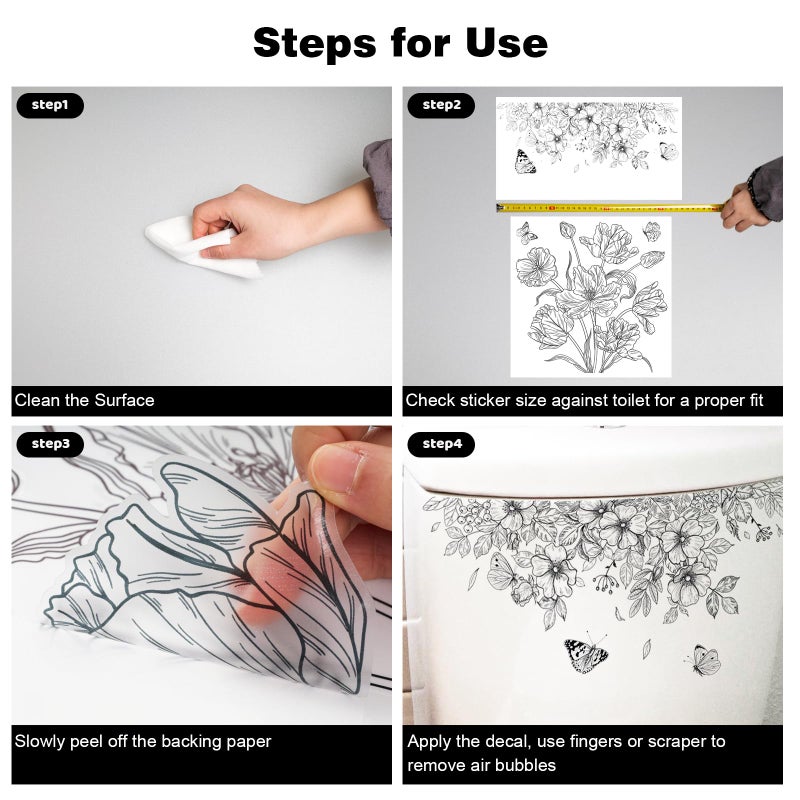 Steps for Use

step1

Clean the Surface

step2

Check sticker size against toilet for a proper fit

step3

Slowly peel off the backing paper

step4

Apply the decal, use fingers or scraper to remove air bubbles