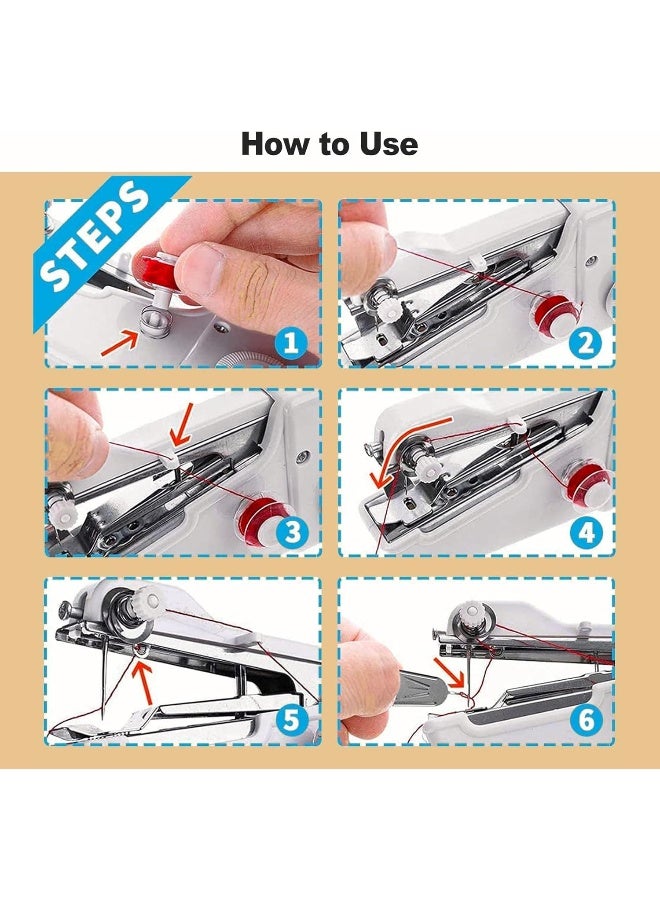 How to Use

STEPS

1

2

3

4

5

6