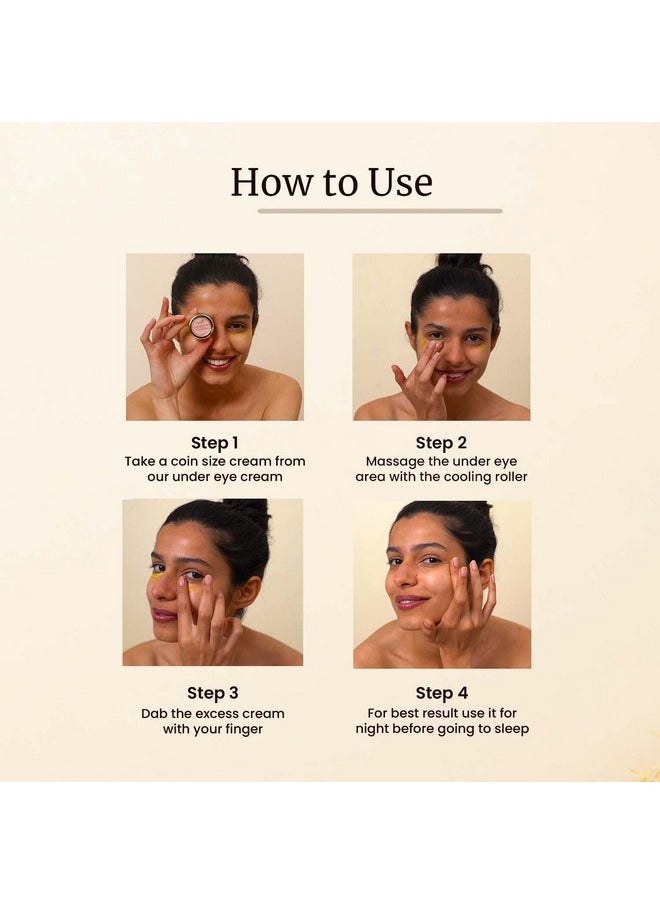 How to Use

Step 1
Take a coin size cream from our under eye cream

Step 2
Massage the under eye area with the cooling roller

Step 3
Dab the excess cream with your finger

Step 4
For best result use it for night before going to sleep