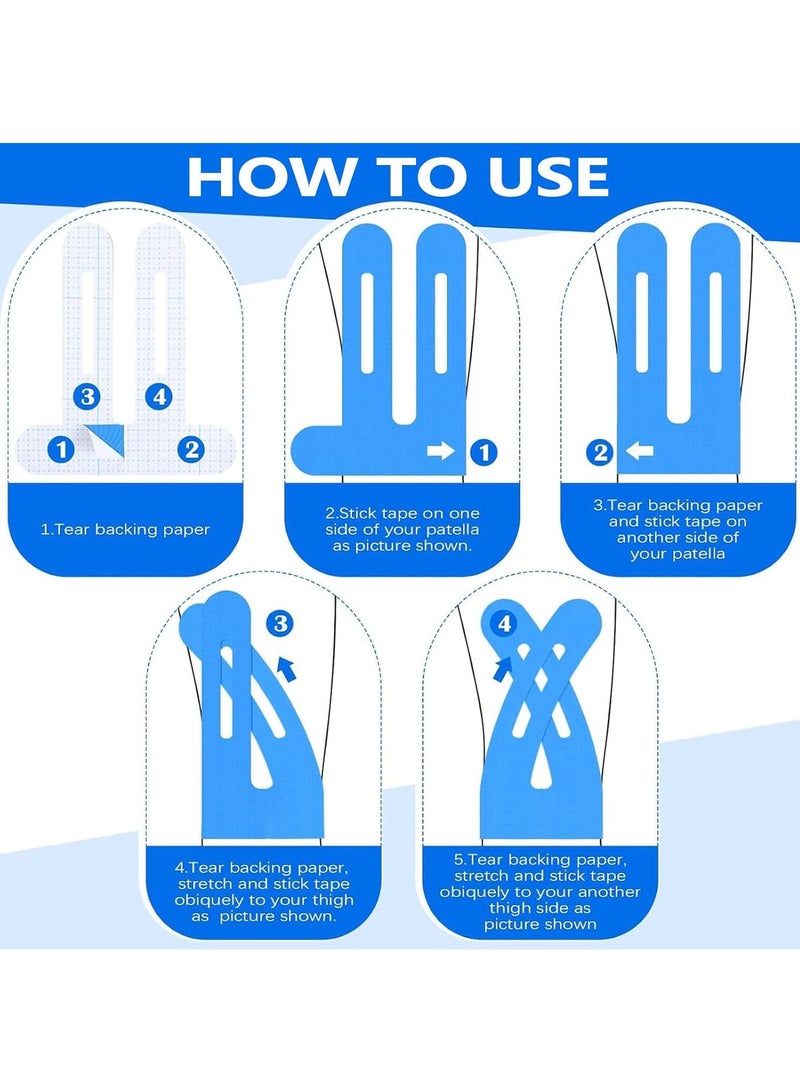 HOW TO USE

3 4
1 2

1.Tear backing paper

1

2.Stick tape on one side of your patella as picture shown.

2

3.Tear backing paper and stick tape on another side of your patella

3

4.Tear backing paper, stretch and stick tape obiquely to your thigh as picture shown.

4

5.Tear backing paper, stretch and stick tape obiquely to your another thigh side as picture shown