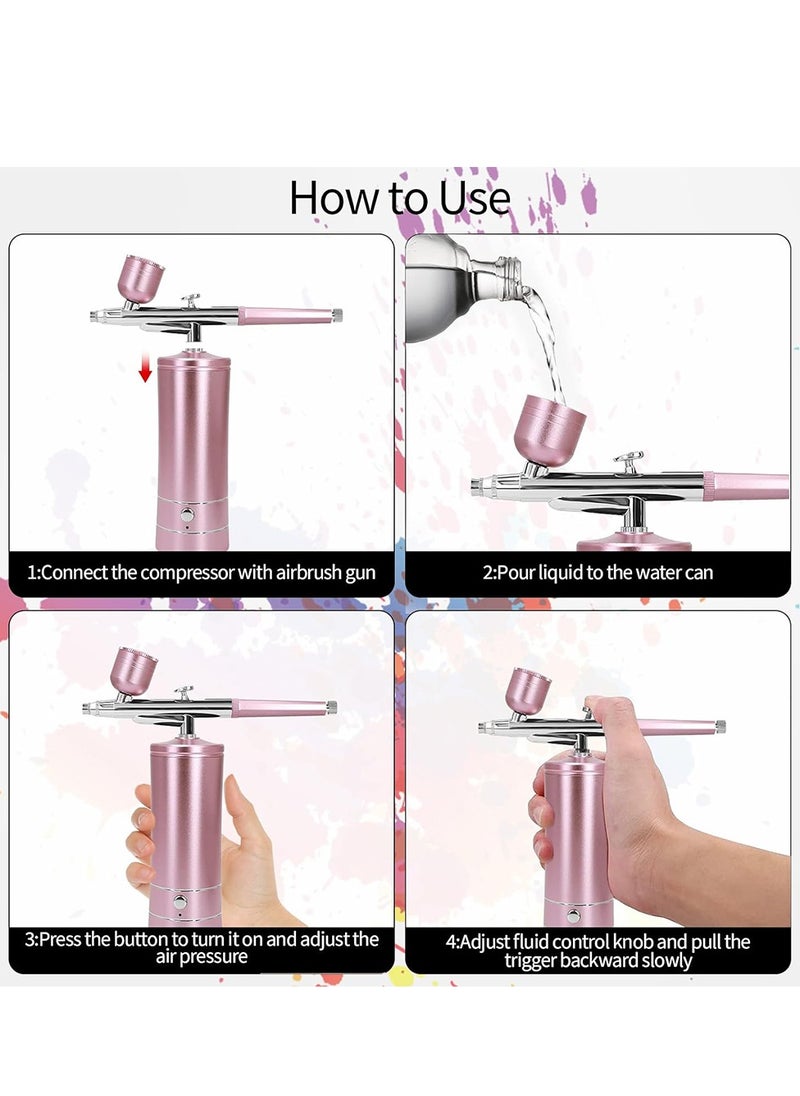 How to Use

1:Connect the compressor with airbrush gun

2:Pour liquid to the water can

3:Press the button to turn it on and adjust the air pressure

4:Adjust fluid control knob and pull the trigger backward slowly