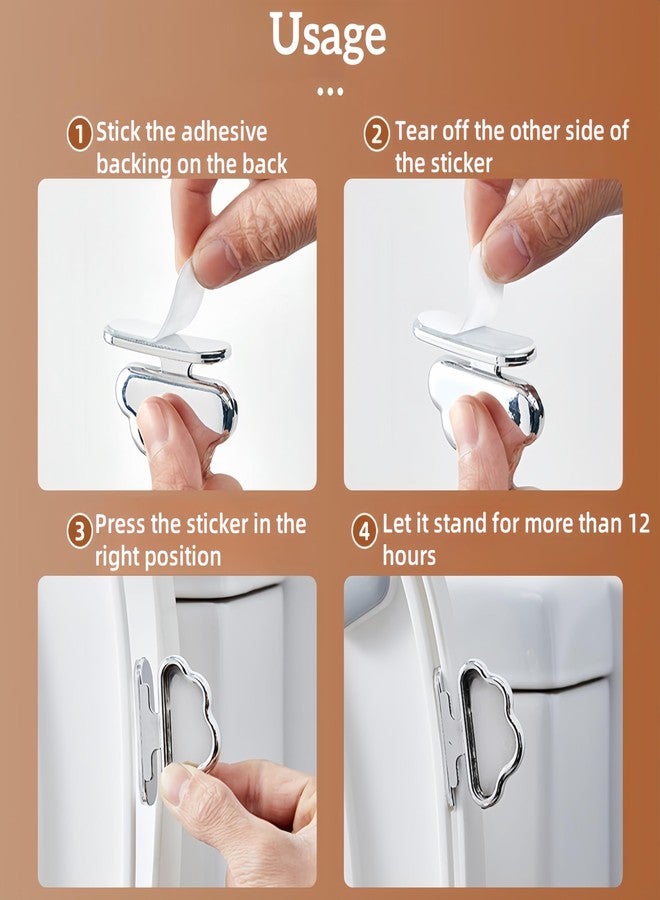 Usage

...

1 Stick the adhesive backing on the back

2 Tear off the other side of the sticker

3 Press the sticker in the right position

4 Let it stand for more than 12 hours