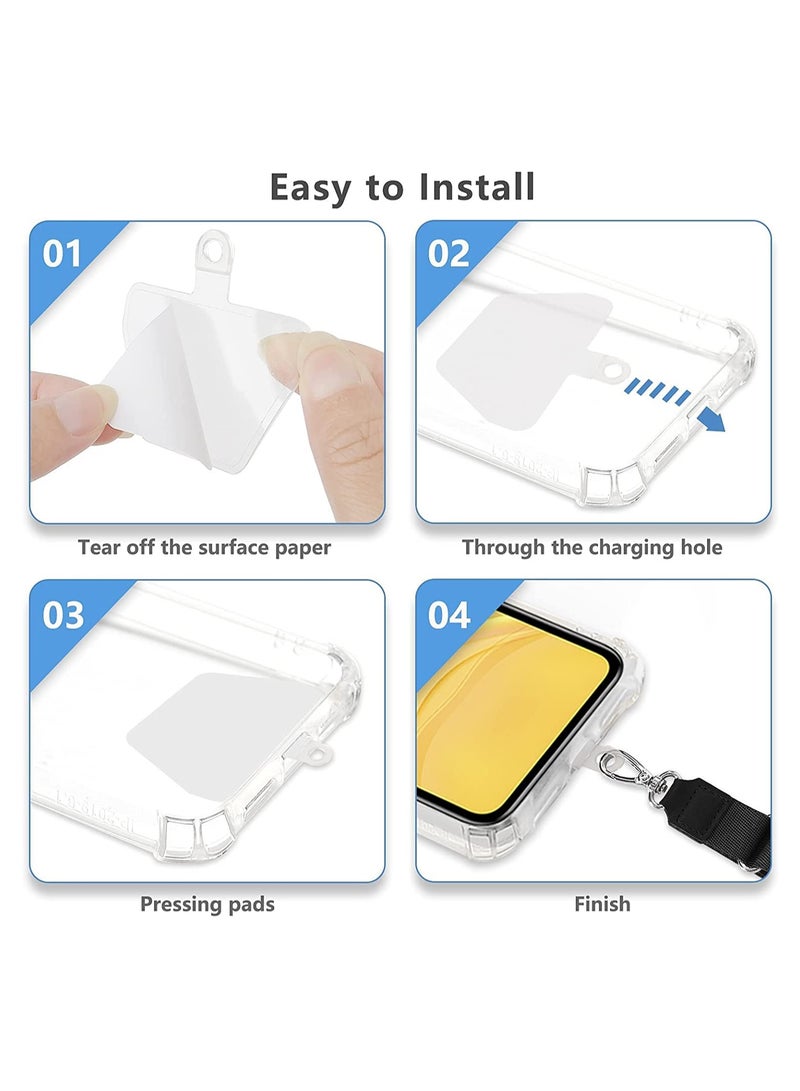 Easy to Install

01

Tear off the surface paper

02

Through the charging hole

03

Pressing pads

04

Finish