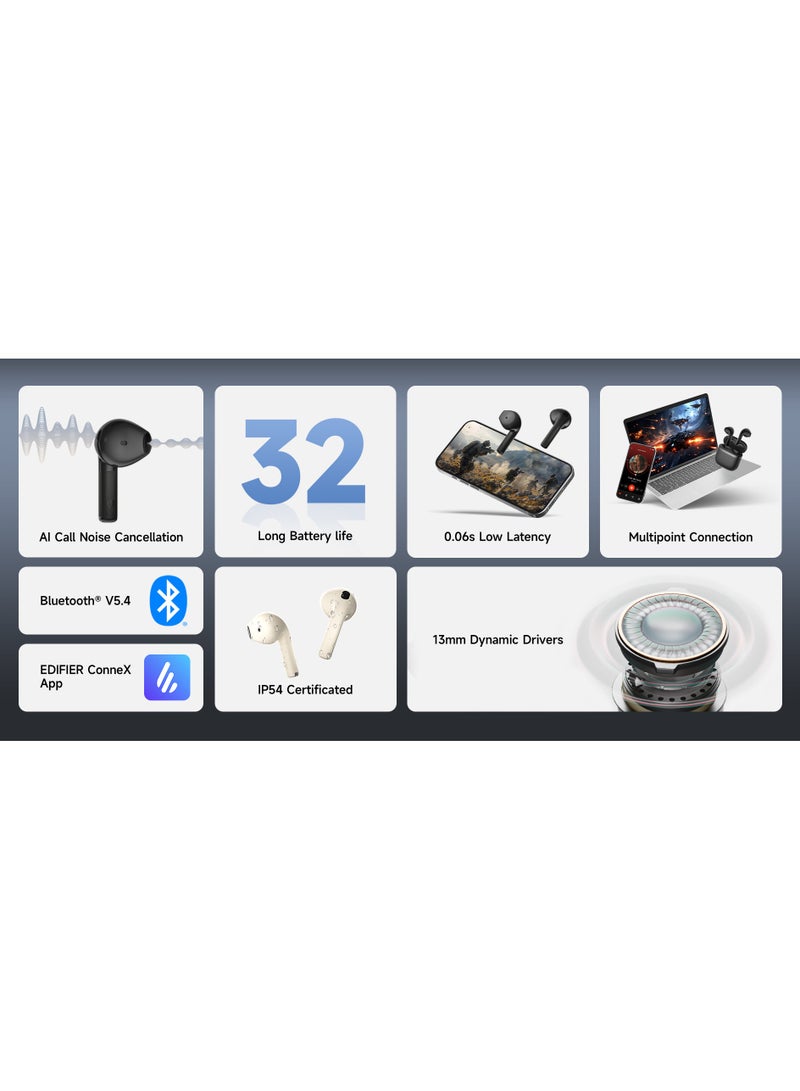 AI Call Noise Cancellation

32

Long Battery life

0.06s Low Latency

Multipoint Connection

Bluetooth® V5.4

EDIFIER ConneX App

IP54 Certificated

13mm Dynamic Drivers