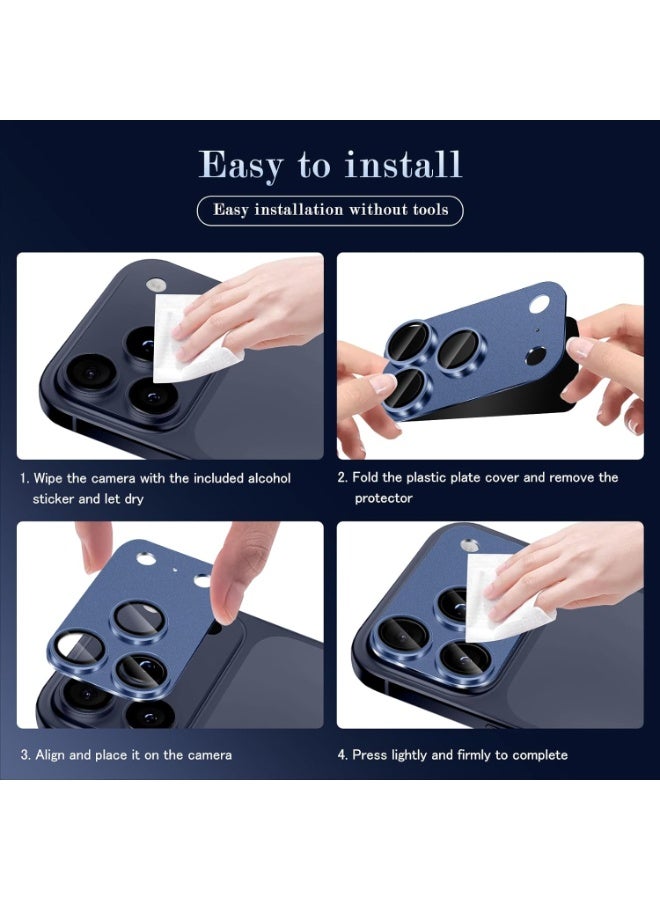 Easy to install

Easy installation without tools

1. Wipe the camera with the included alcohol sticker and let dry

2. Fold the plastic plate cover and remove the protector

3. Align and place it on the camera

4. Press lightly and firmly to complete