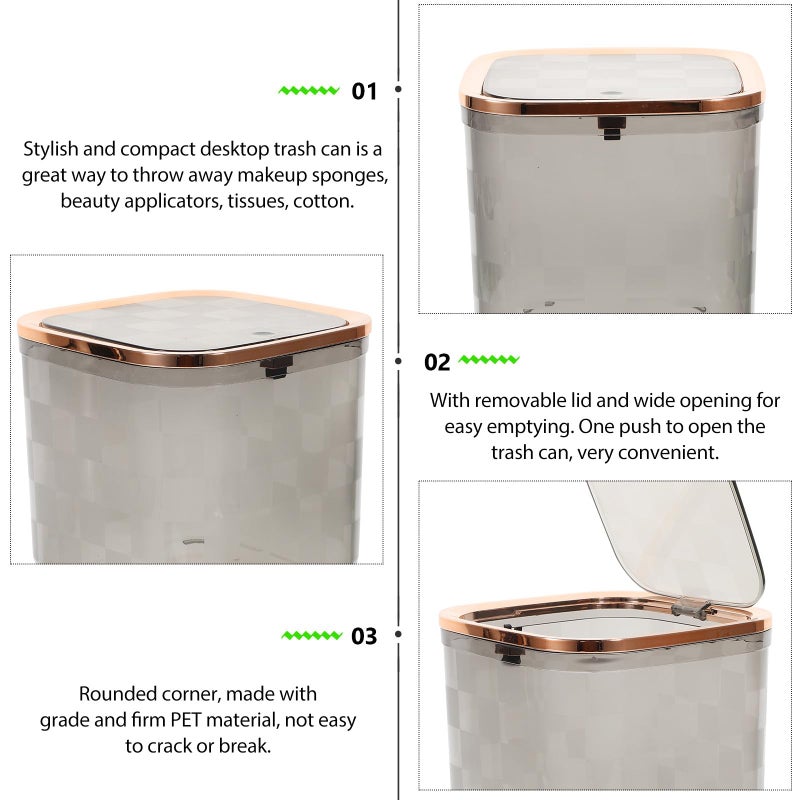 01

Stylish and compact desktop trash can is a great way to throw away makeup sponges, beauty applicators, tissues, cotton.

02

With removable lid and wide opening for easy emptying. One push to open the trash can, very convenient.

03

Rounded corner, made with grade and firm PET material, not easy to crack or break.