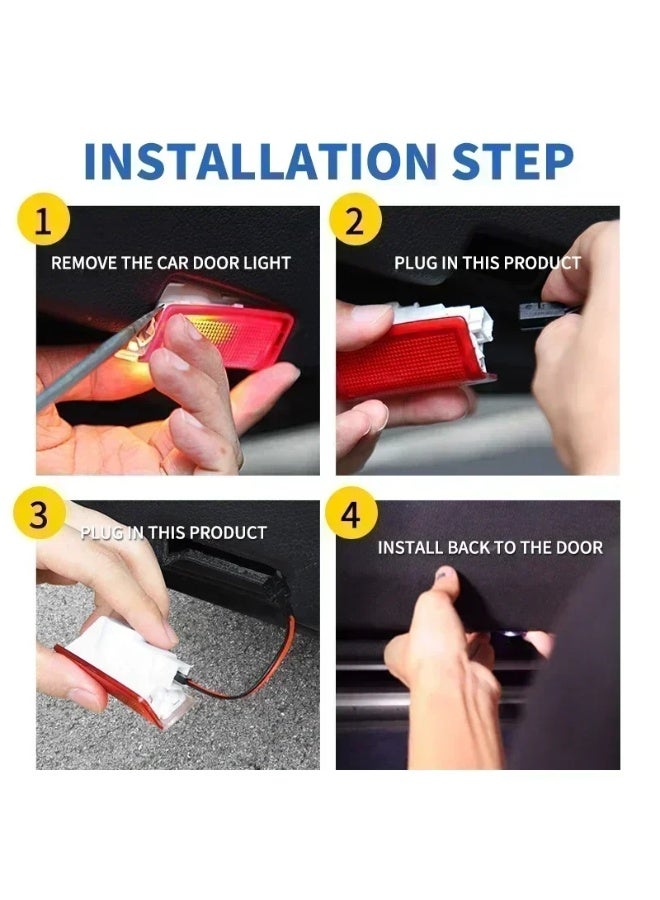 INSTALLATION STEP

1

REMOVE THE CAR DOOR LIGHT

2

PLUG IN THIS PRODUCT

3

PLUG IN THIS PRODUCT

4

INSTALL BACK TO THE DOOR