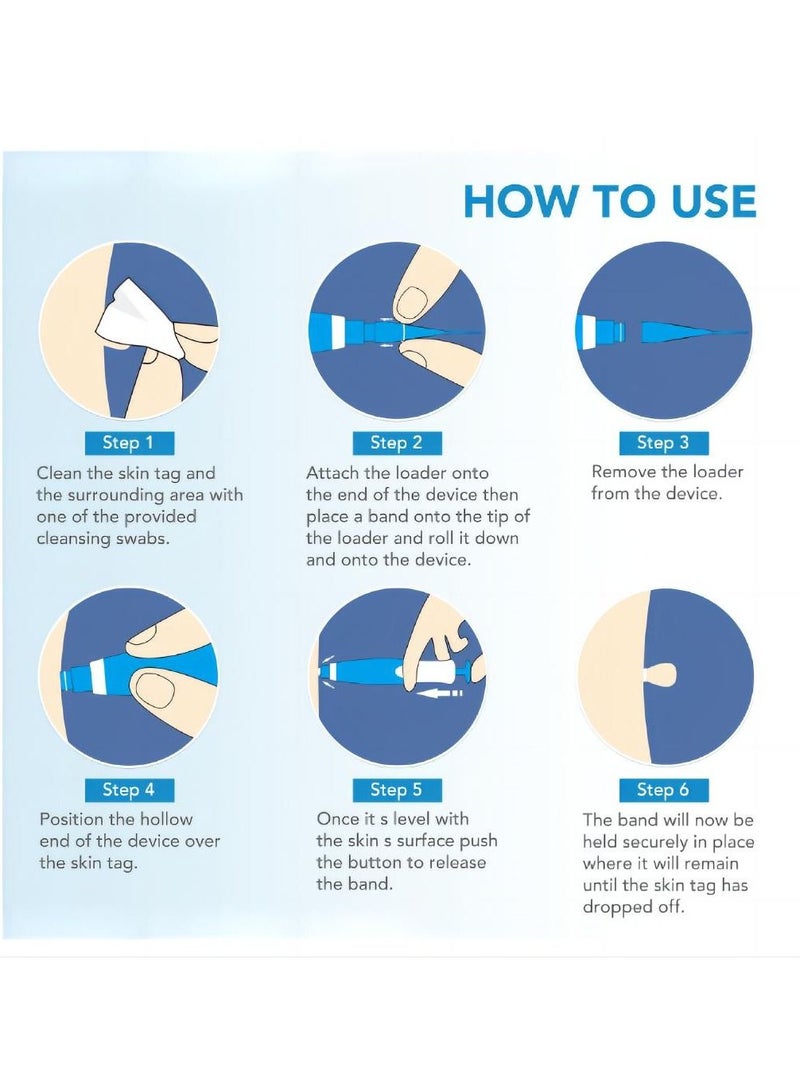 HOW TO USE

Step 1
Clean the skin tag and the surrounding area with one of the provided cleansing swabs.

Step 2
Attach the loader onto the end of the device then place a band onto the tip of the loader and roll it down and onto the device.

Step 3
Remove the loader from the device.

Step 4
Position the hollow end of the device over the skin tag.

Step 5
Once it s level with the skin s surface push the button to release the band.

Step 6
The band will now be held securely in place where it will remain until the skin tag has dropped off.