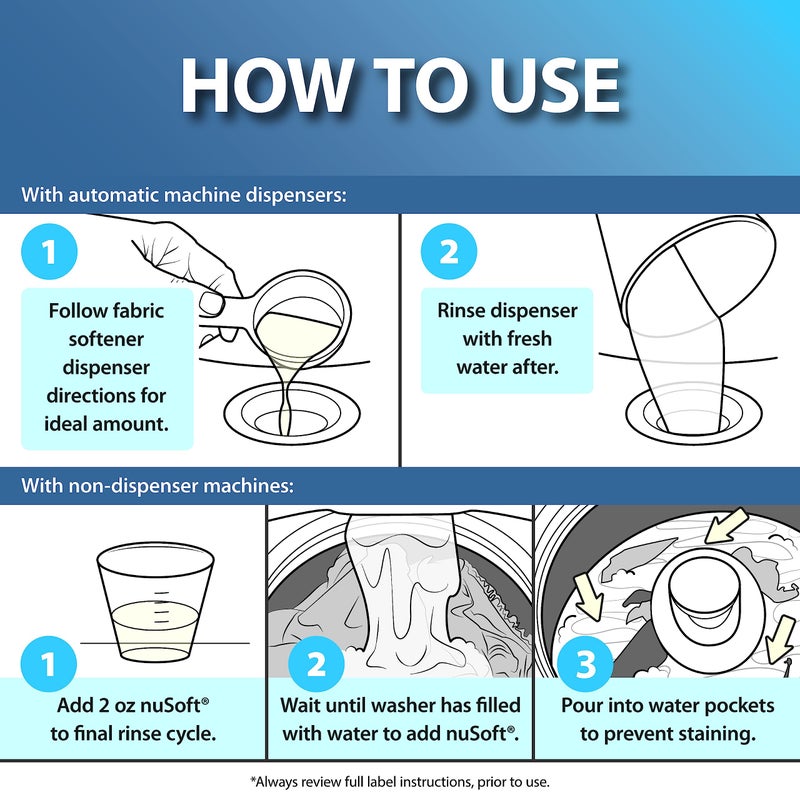 HOW TO USE

With automatic machine dispensers:

1

Follow fabric softener dispenser directions for ideal amount.

2

Rinse dispenser with fresh water after.

With non-dispenser machines:

1

Add 2 oz nuSoft® to final rinse cycle.

2

Wait until washer has filled with water to add nuSoft®.

3

Pour into water pockets to prevent staining.

*Always review full label instructions, prior to use.