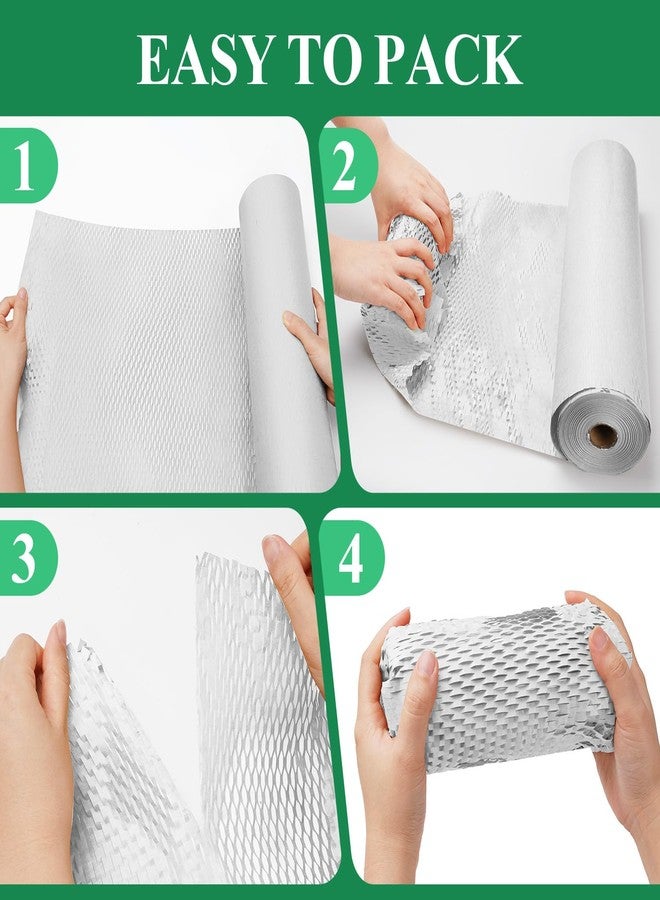 EASY TO PACK

1

2

3

4