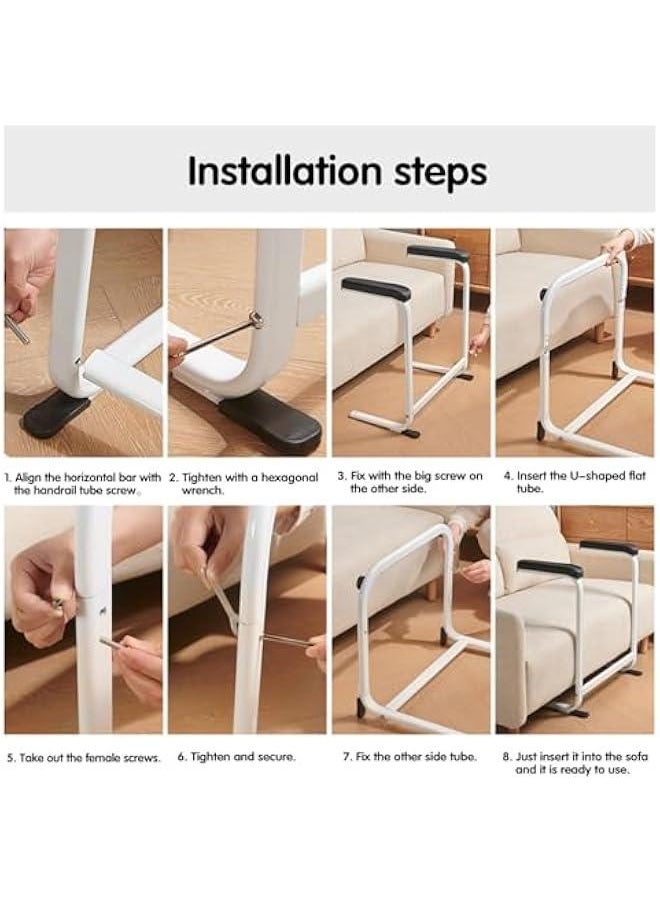 Installation steps

1. Align the horizontal bar with the handrail tube screw.

2. Tighten with a hexagonal wrench.

3. Fix with the big screw on the other side.

4. Insert the U-shaped flat tube.

5. Take out the female screws.

6. Tighten and secure.

7. Fix the other side tube.

8. Just insert it into the sofa and it is ready to use.