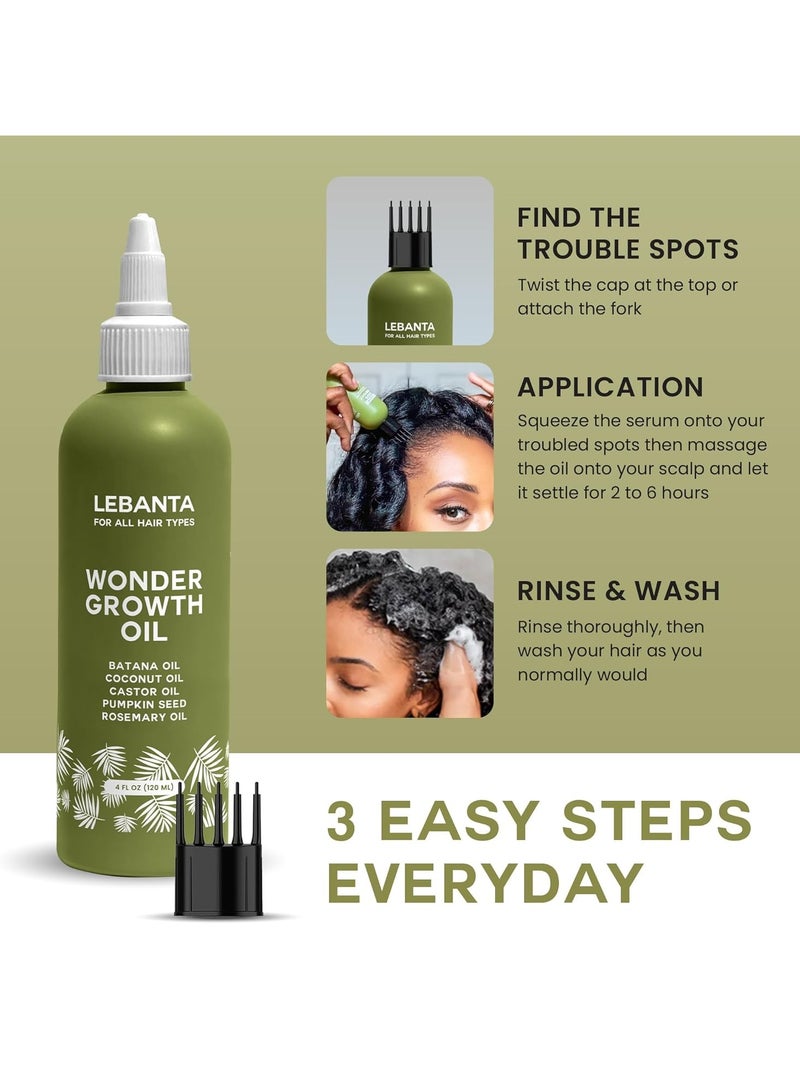 LEBANTA
FOR ALL HAIR TYPES

WONDER GROWTH OIL

BATANA OIL
COCONUT OIL
CASTOR OIL
PUMPKIN SEED
ROSEMARY OIL

4 FL OZ (120 ML)

LEBANTA
FOR ALL HAIR TYPES

FIND THE TROUBLE SPOTS

Twist the cap at the top or attach the fork

APPLICATION

Squeeze the serum onto your troubled spots then massage the oil onto your scalp and let it settle for 2 to 6 hours

RINSE & WASH

Rinse thoroughly, then wash your hair as you normally would

3 EASY STEPS EVERYDAY