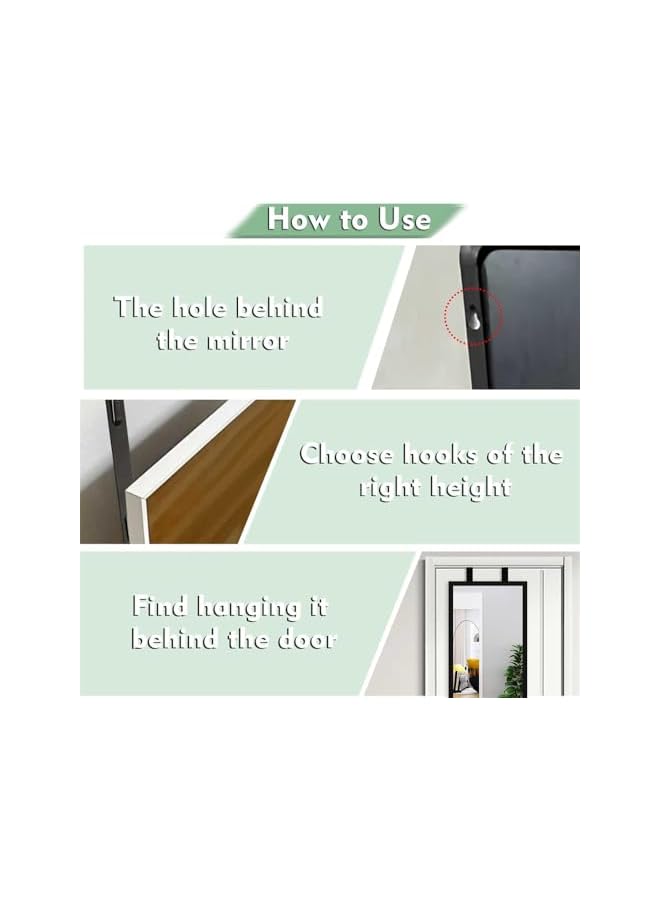 How to Use

The hole behind the mirror

Choose hooks of the right height

Find hanging it behind the door