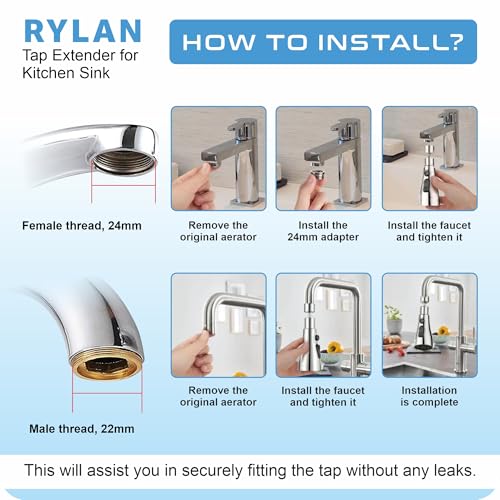 RYLAN
Tap Extender for Kitchen Sink

HOW TO INSTALL?

Female thread, 24mm

Remove the original aerator

Install the 24mm adapter

Install the faucet and tighten it

Male thread, 22mm

Remove the original aerator

Install the faucet and tighten it

Installation is complete

This will assist you in securely fitting the tap without any leaks.