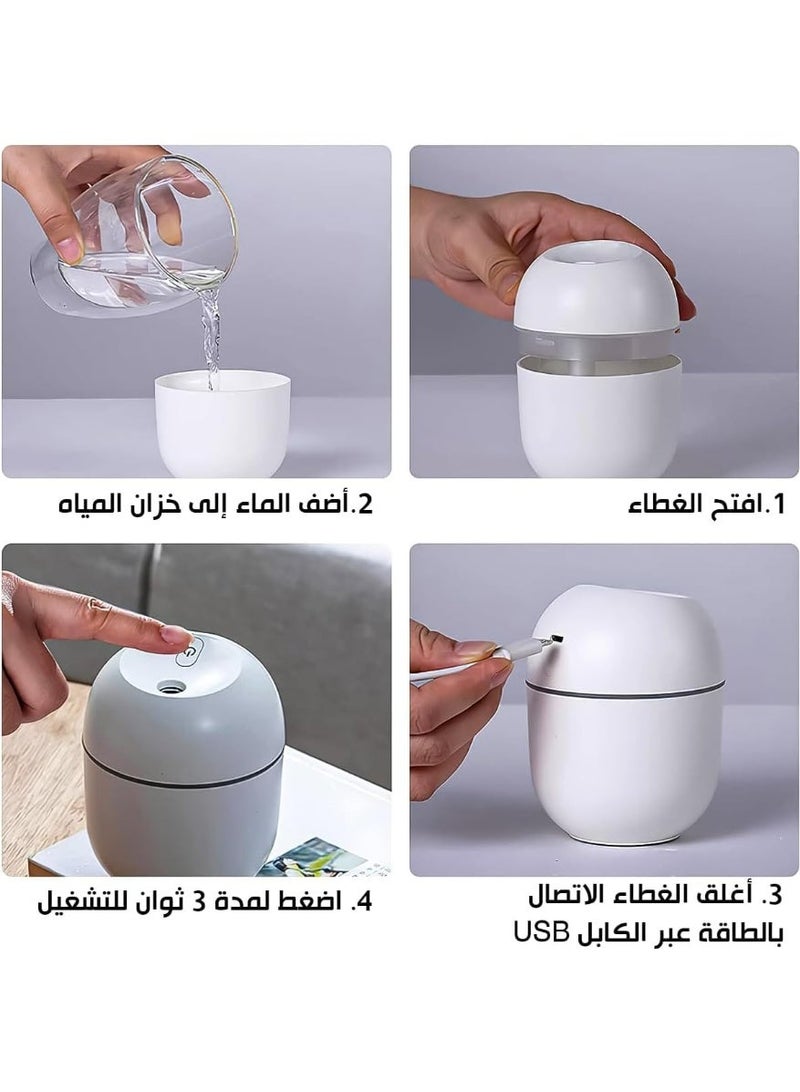 1.افتح الغطاء

2.أضف الماء إلى خزان المياه

3. أغلق الغطاء الاتصال بالطاقة عبر الكابل USB

4. اضغط لمدة 3 ثوان للتشغيل