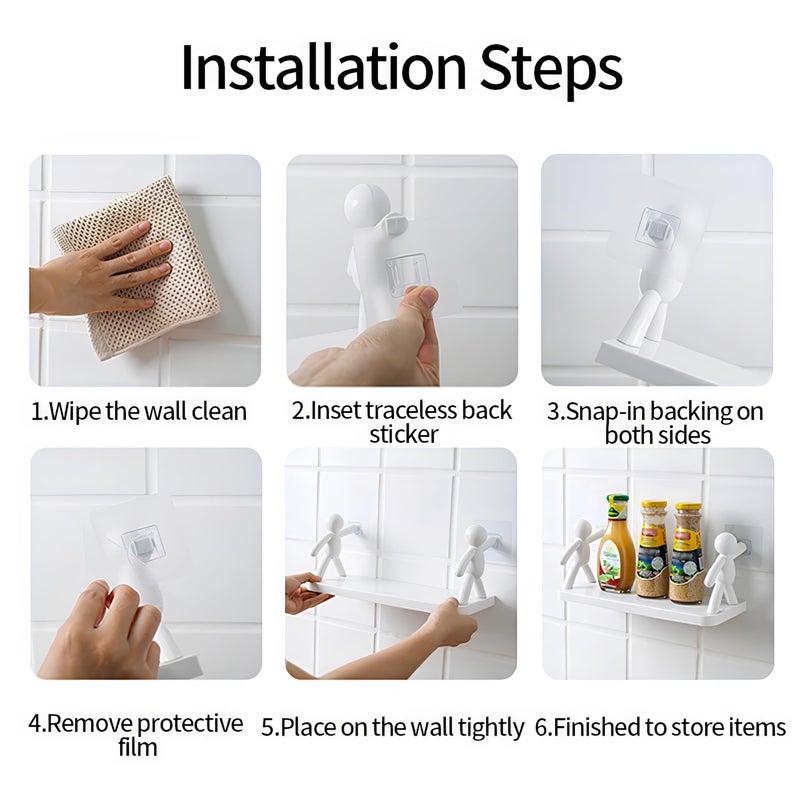 Installation Steps

1.Wipe the wall clean

2.Inset traceless back sticker

3.Snap-in backing on both sides

4.Remove protective film

5.Place on the wall tightly

6.Finished to store items