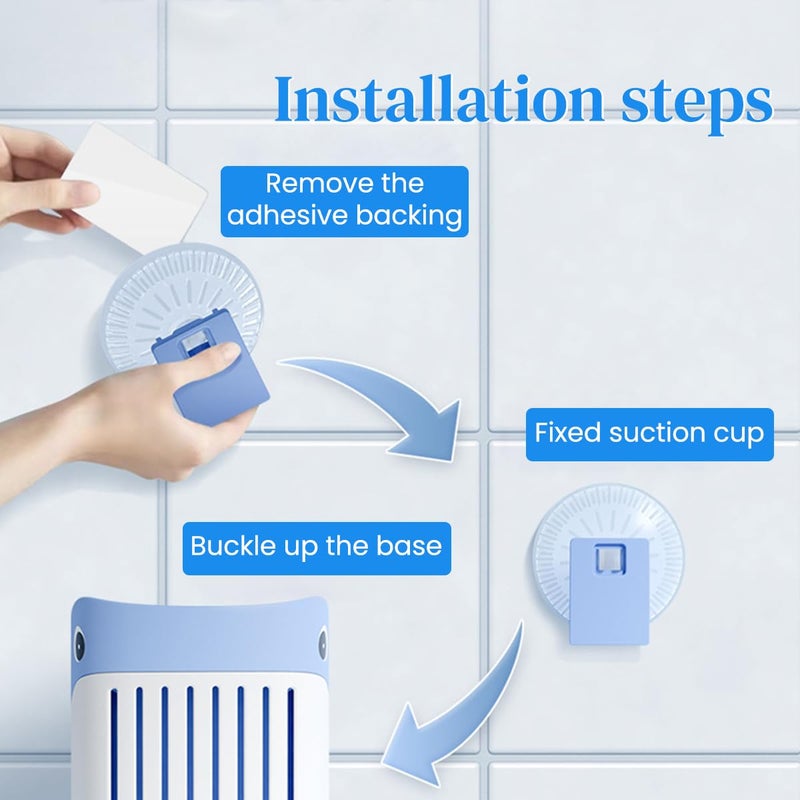 Installation steps

Remove the adhesive backing

Fixed suction cup

Buckle up the base