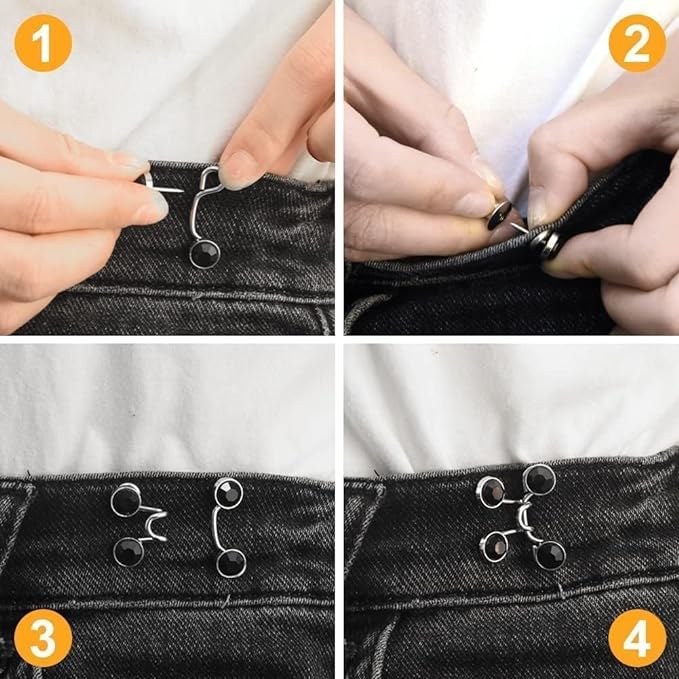 1

2

3

4