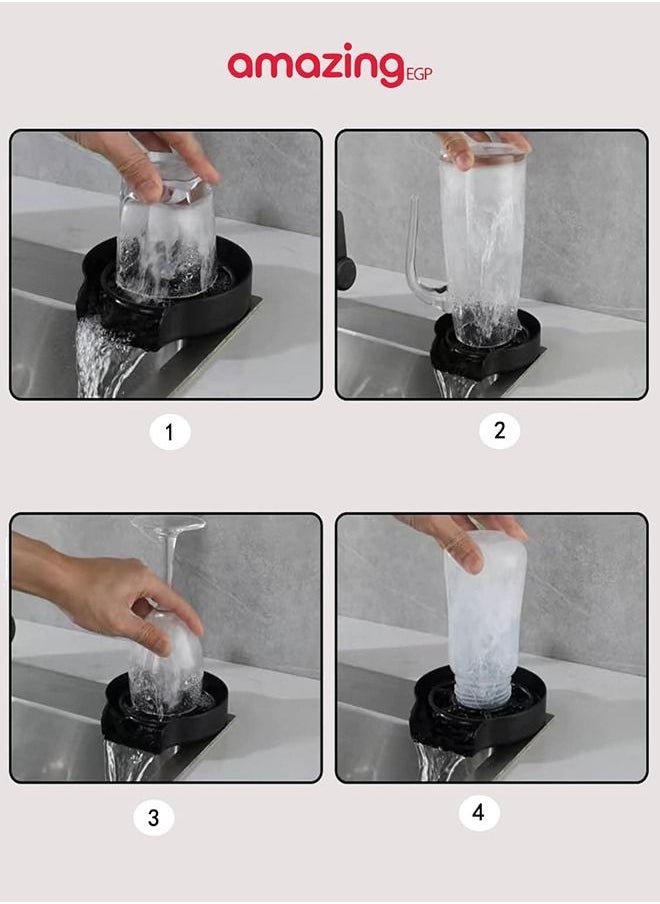 amazing EGP

1

2

3

4