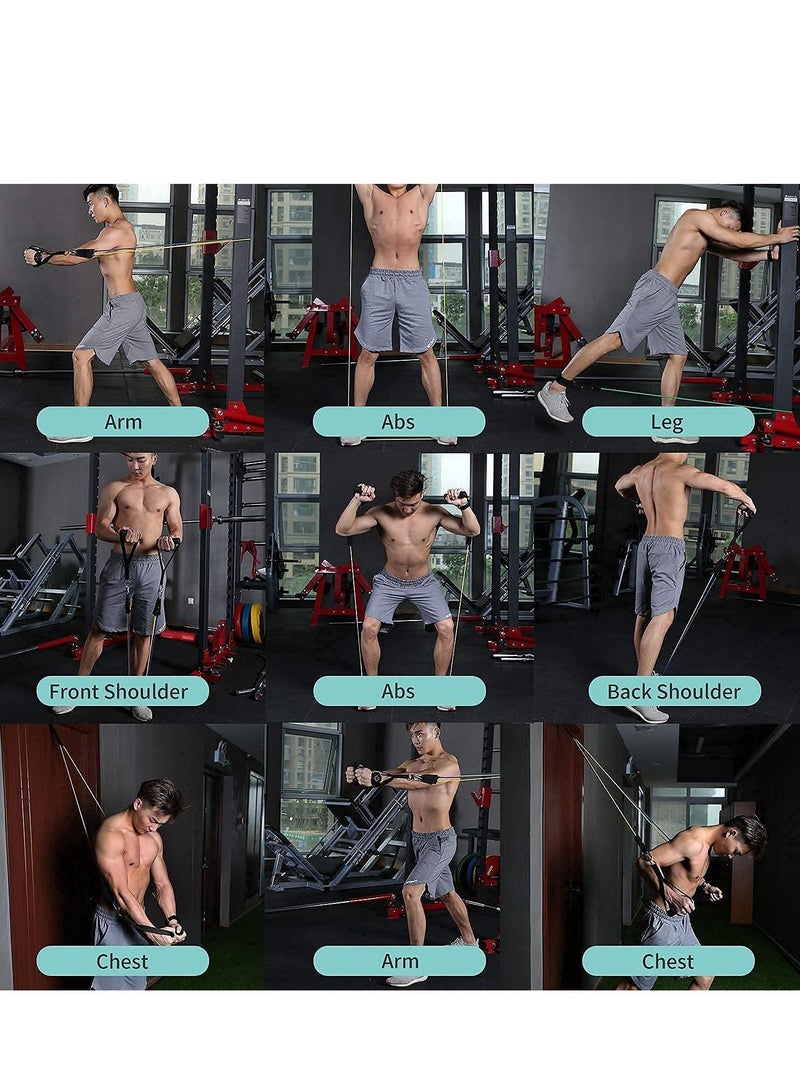 Arm

Abs

Leg

Front Shoulder

Abs

Back Shoulder

Chest

Arm

Chest