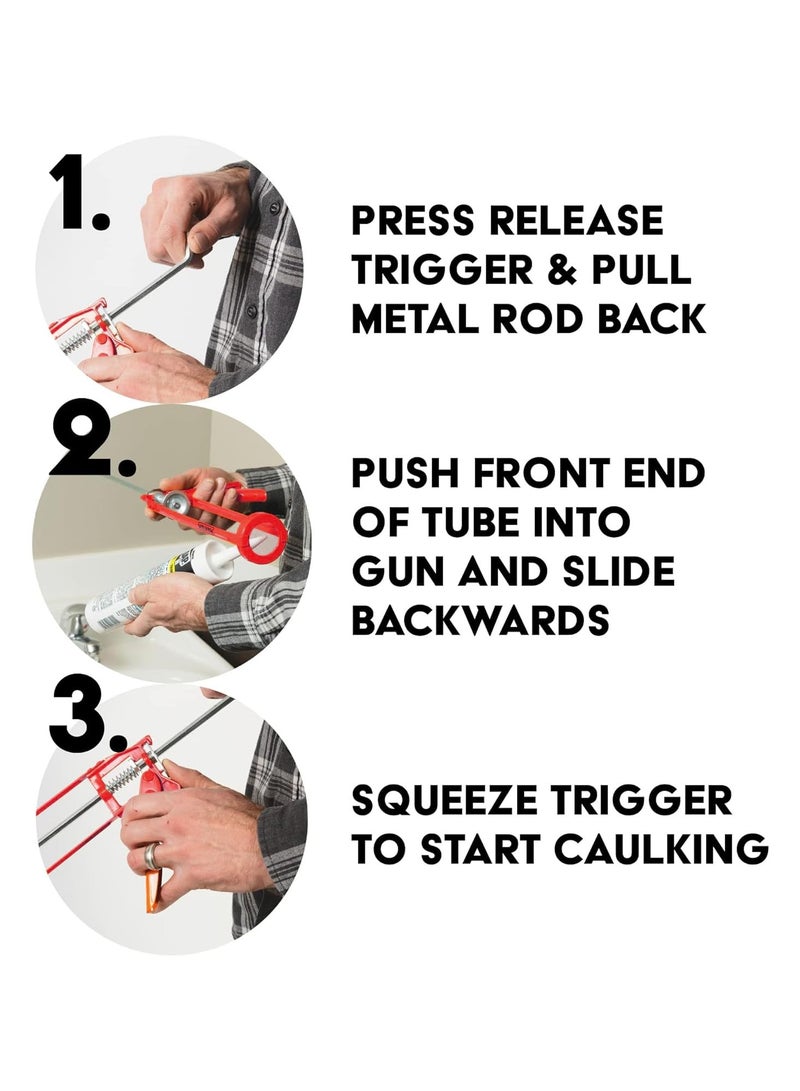 1.

PRESS RELEASE TRIGGER & PULL METAL ROD BACK

2.

PUSH FRONT END OF TUBE INTO GUN AND SLIDE BACKWARDS

3.

SQUEEZE TRIGGER TO START CAULKING