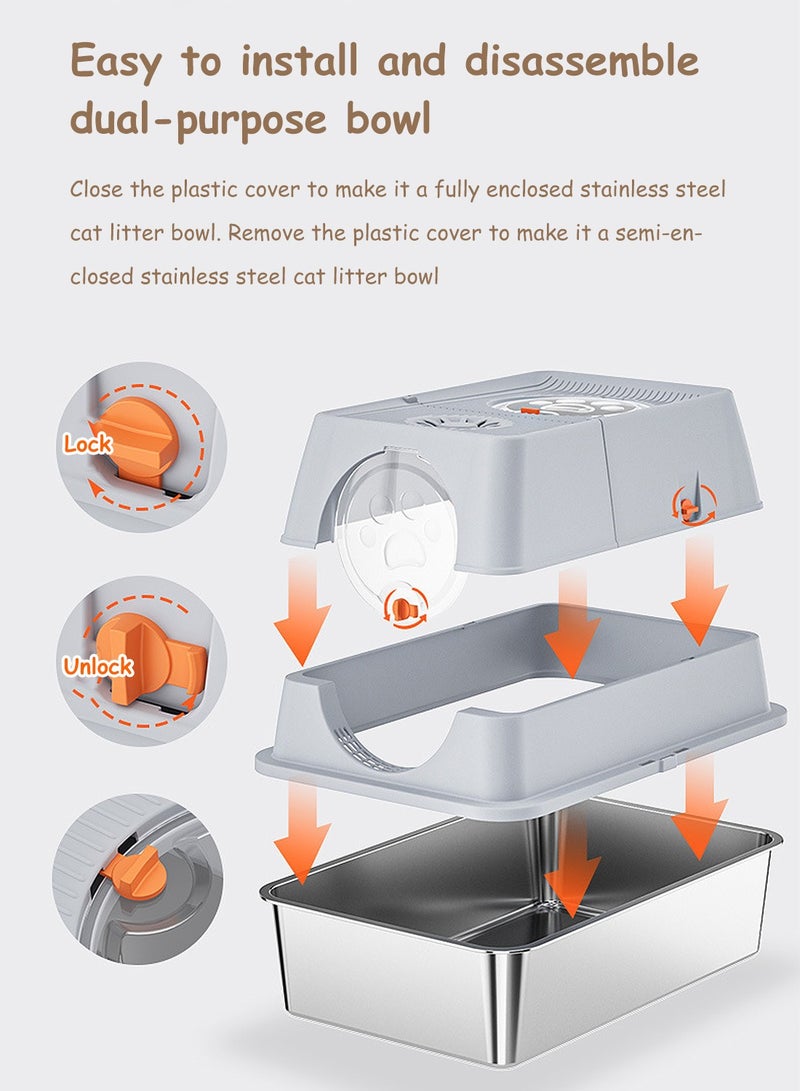 Easy to install and disassemble dual-purpose bowl

Close the plastic cover to make it a fully enclosed stainless steel cat litter bowl. Remove the plastic cover to make it a semi-enclosed stainless steel cat litter bowl

Lock

Unlock