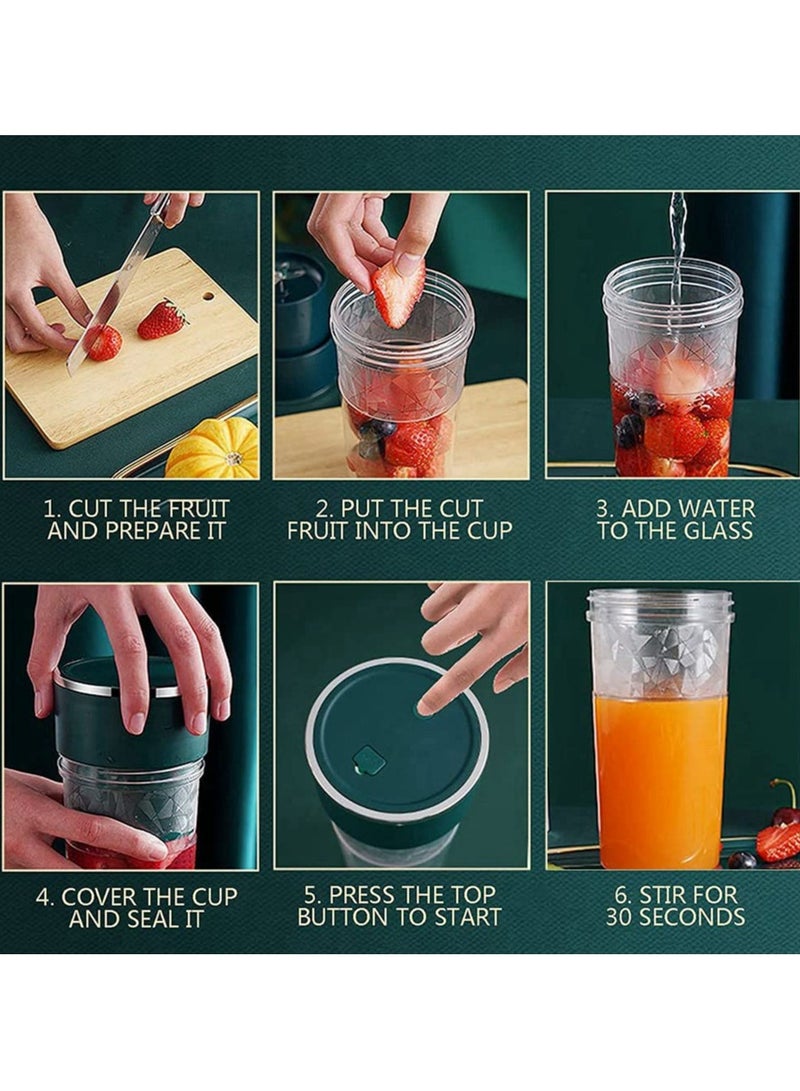 1. CUT THE FRUIT AND PREPARE IT

2. PUT THE CUT FRUIT INTO THE CUP

3. ADD WATER TO THE GLASS

4. COVER THE CUP AND SEAL IT

5. PRESS THE TOP BUTTON TO START

6. STIR FOR 30 SECONDS